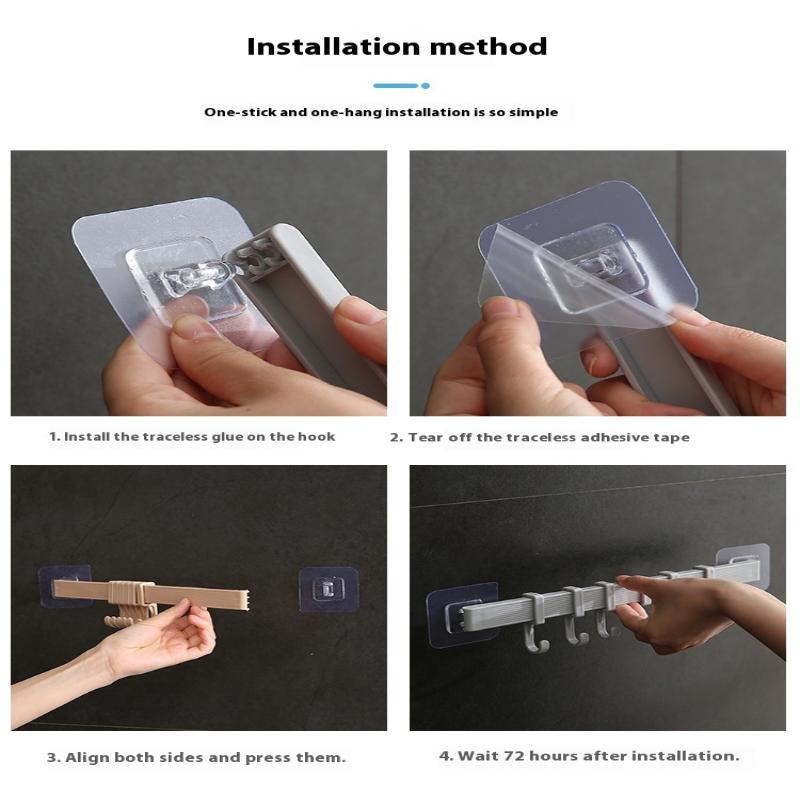 Installation method

One-stick and one-hang installation is so simple

1. Install the traceless glue on the hook

2. Tear off the traceless adhesive tape

3. Align both sides and press them.

4. Wait 72 hours after installation.