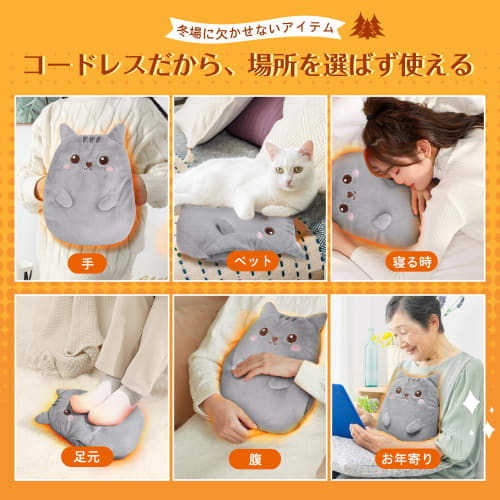 冬場に欠かせないアイテム

コードレスだから、場所を選ばず使える

手

ペット

寝る時

足元

腹

お年寄り