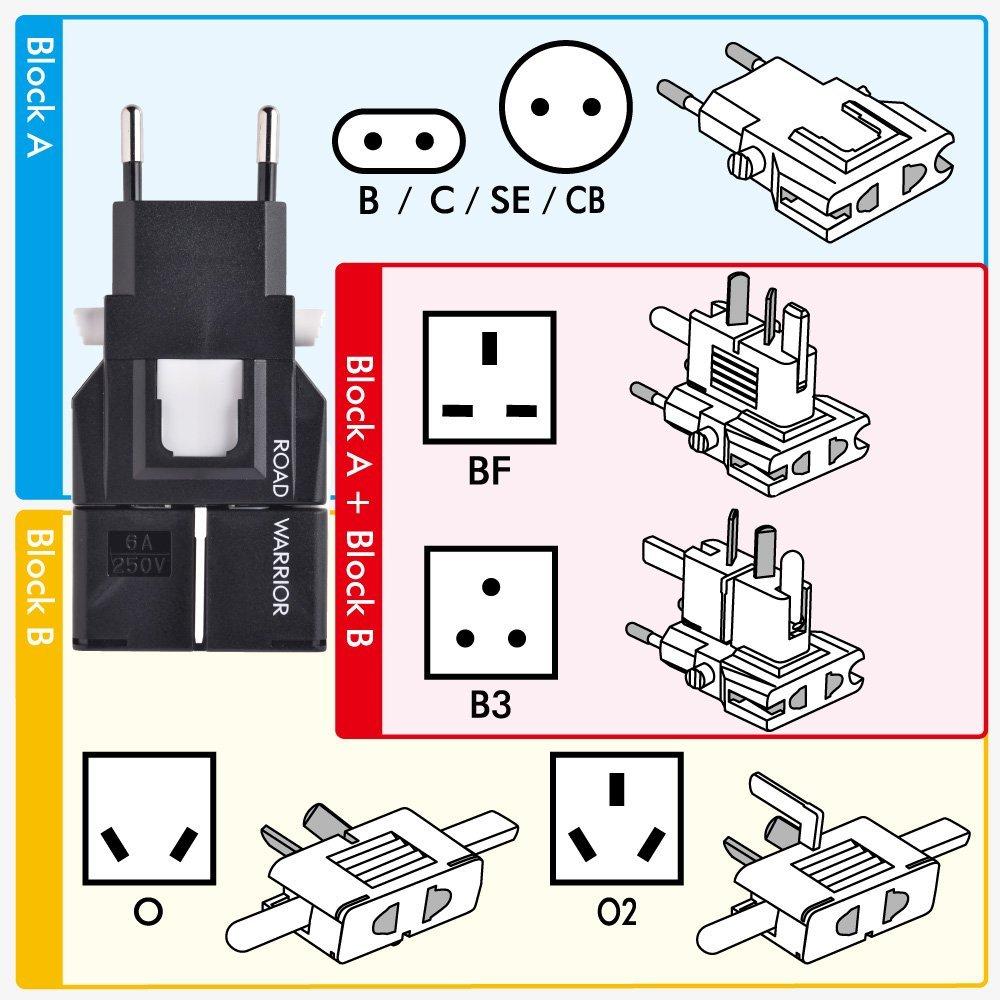 Block A

B / C / SE / CB

ROAD WARRIOR

6A 250V

Block A + Block B

BF

B3

Block B

O

O2