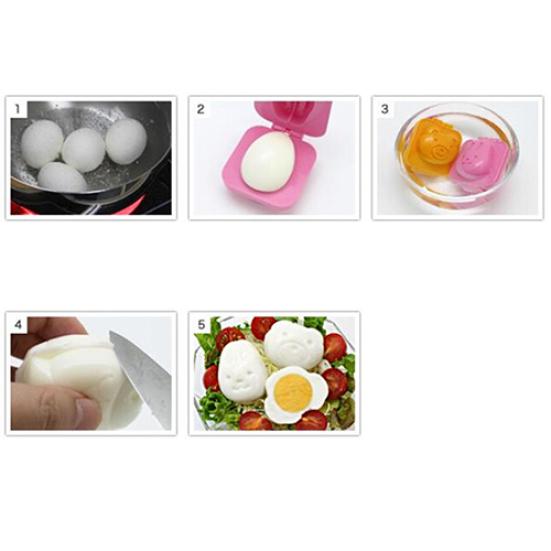 1

2

3

4

5