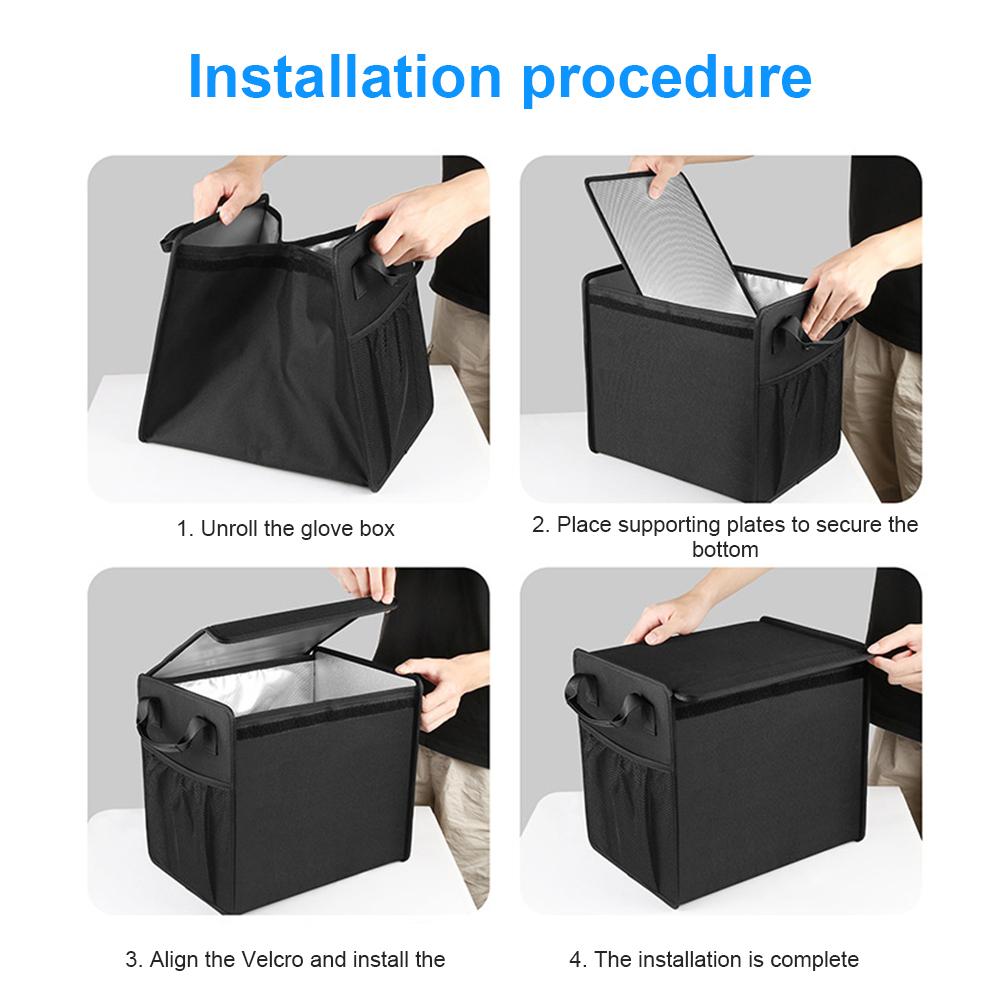 Installation procedure

1. Unroll the glove box

2. Place supporting plates to secure the bottom

3. Align the Velcro and install the

4. The installation is complete