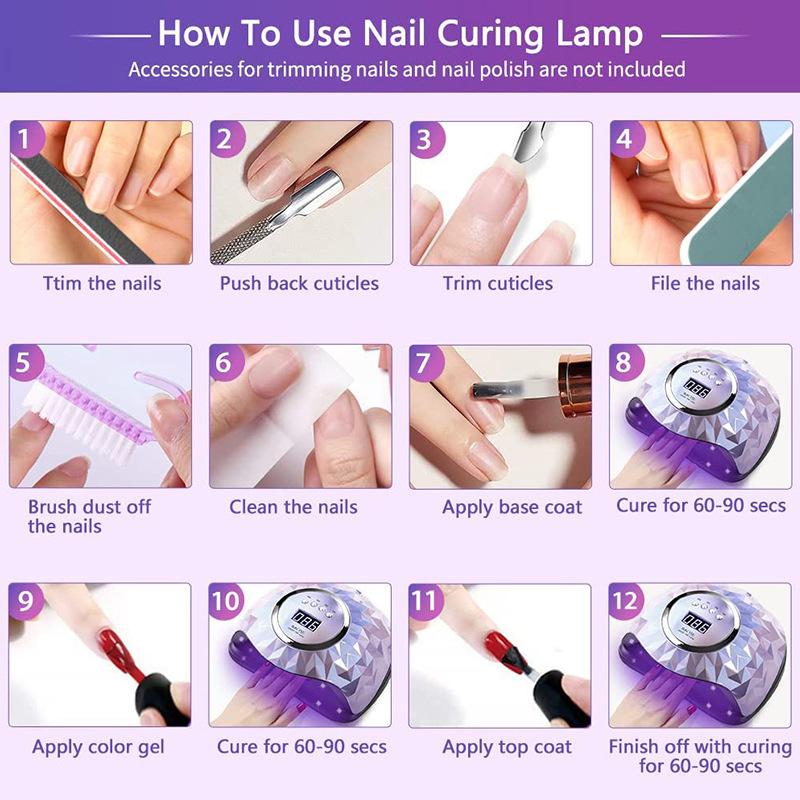 How To Use Nail Curing Lamp

Accessories for trimming nails and nail polish are not included

1
Ttim the nails

2
Push back cuticles

3
Trim cuticles

4
File the nails

5
Brush dust off the nails

6
Clean the nails

7
Apply base coat

8
086
Cure for 60-90 secs

9
Apply color gel

10
086
Cure for 60-90 secs

11
Apply top coat

12
086
Finish off with curing for 60-90 secs