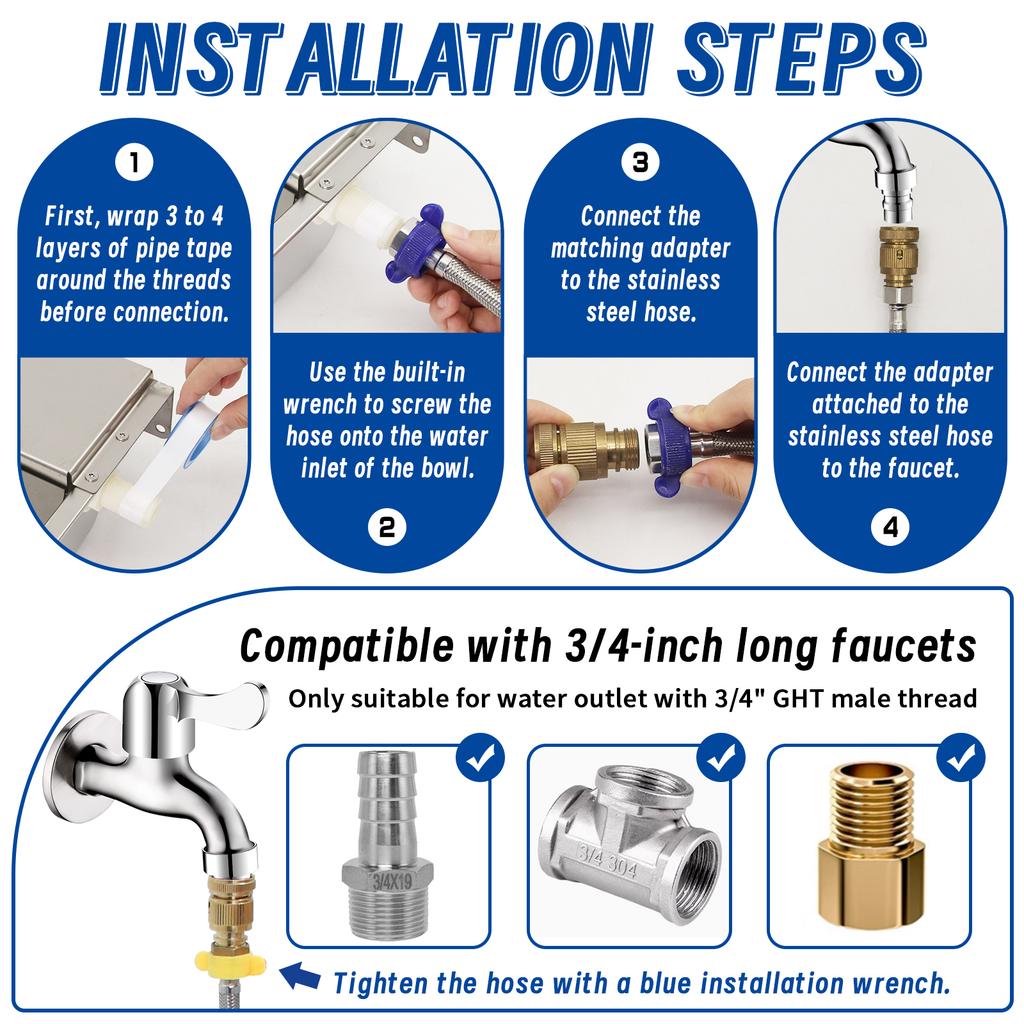 INSTALLATION STEPS

1

First, wrap 3 to 4 layers of pipe tape around the threads before connection.

Use the built-in wrench to screw the hose onto the water inlet of the bowl.

2

3

Connect the matching adapter to the stainless steel hose.

Connect the adapter attached to the stainless steel hose to the faucet.

4

Compatible with 3/4-inch long faucets

Only suitable for water outlet with 3/4" GHT male thread

3/4X19

3/4 304

Tighten the hose with a blue installation wrench.