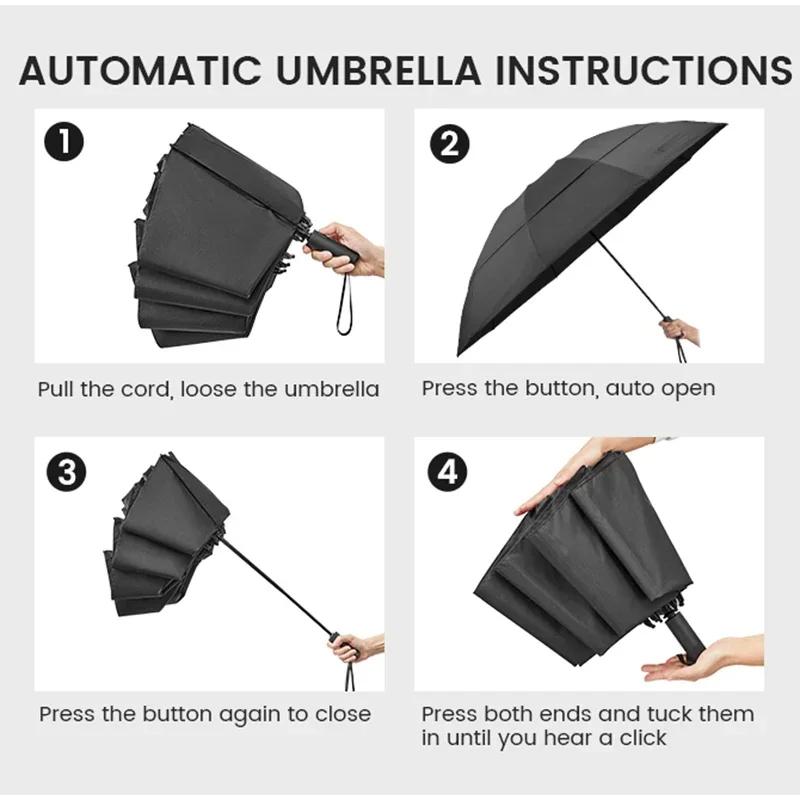 AUTOMATIC UMBRELLA INSTRUCTIONS

1

Pull the cord, loose the umbrella

2

Press the button, auto open

3

Press the button again to close

4

Press both ends and tuck them in until you hear a click