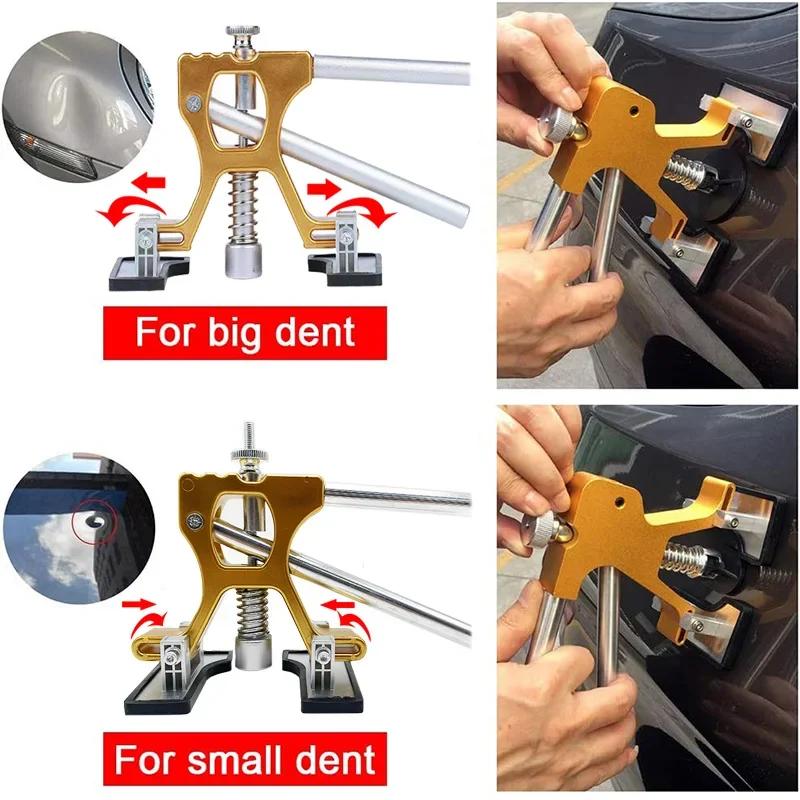 For big dent

For small dent