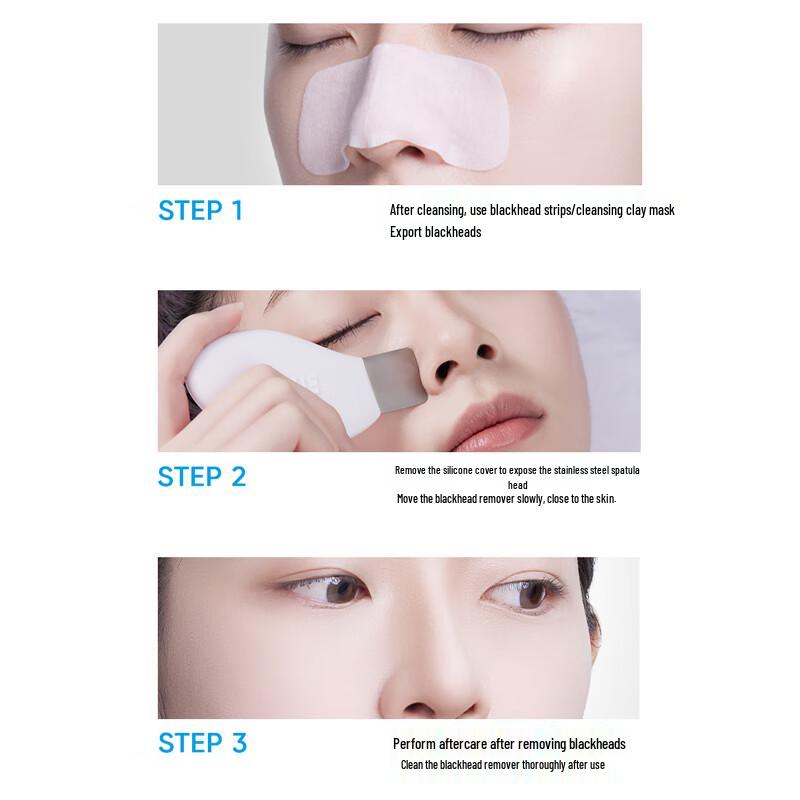 STEP 1

After cleansing, use blackhead strips/cleansing clay mask
Export blackheads

STEP 2

Remove the silicone cover to expose the stainless steel spatula head
Move the blackhead remover slowly, close to the skin.

STEP 3

Perform aftercare after removing blackheads
Clean the blackhead remover thoroughly after use