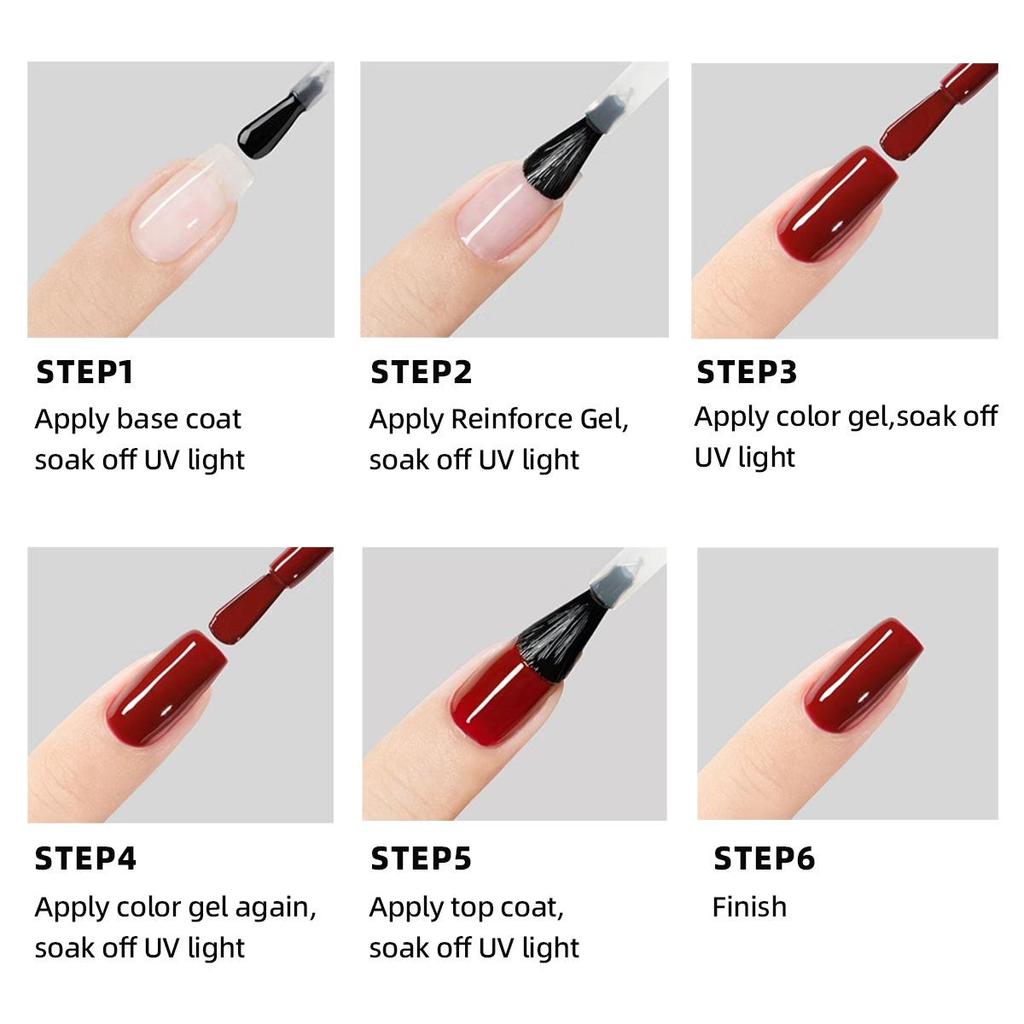 STEP1
Apply base coat soak off UV light

STEP2
Apply Reinforce Gel, soak off UV light

STEP3
Apply color gel,soak off UV light

STEP4
Apply color gel again, soak off UV light

STEP5
Apply top coat, soak off UV light

STEP6
Finish