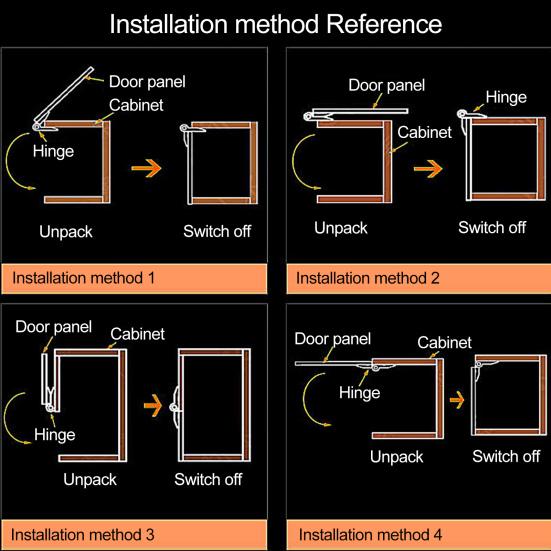 Installation method Reference

Door panel
Cabinet
Hinge
Unpack
Switch off
Installation method 1

Door panel
Hinge
Cabinet
Unpack
Switch off
Installation method 2

Door panel
Cabinet
Hinge
Unpack
Switch off
Installation method 3

Door panel
Cabinet
Hinge
Unpack
Switch off
Installation method 4