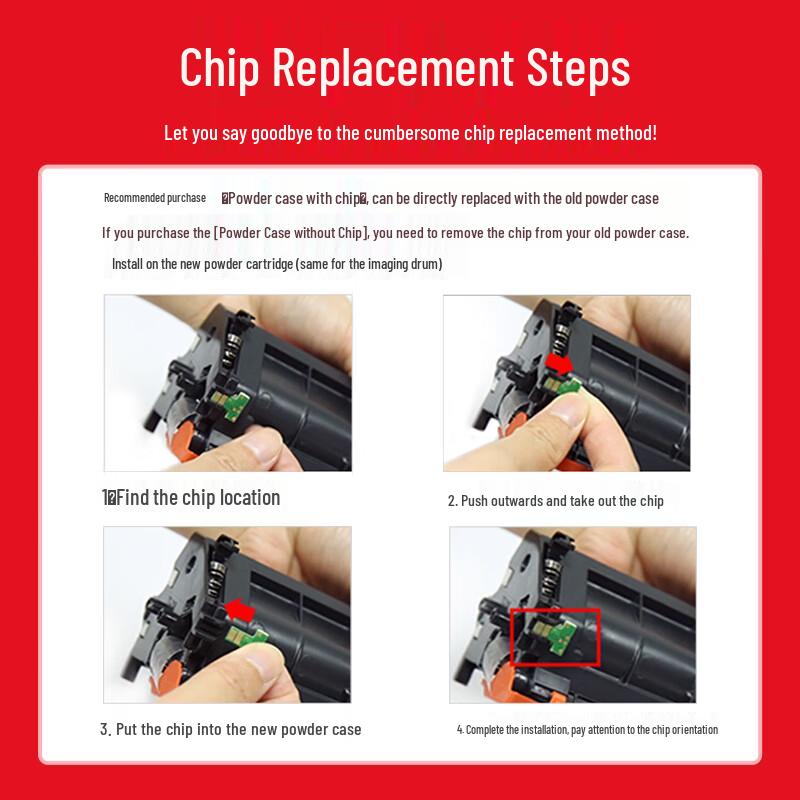 Chip Replacement Steps

Let you say goodbye to the cumbersome chip replacement method!

Recommended purchase �Powder case with chip�, can be directly replaced with the old powder case

If you purchase the [Powder Case without Chip], you need to remove the chip from your old powder case.

Install on the new powder cartridge (same for the imaging drum)

1�Find the chip location

2. Push outwards and take out the chip

3. Put the chip into the new powder case

4. Complete the installation, pay attention to the chip orientation