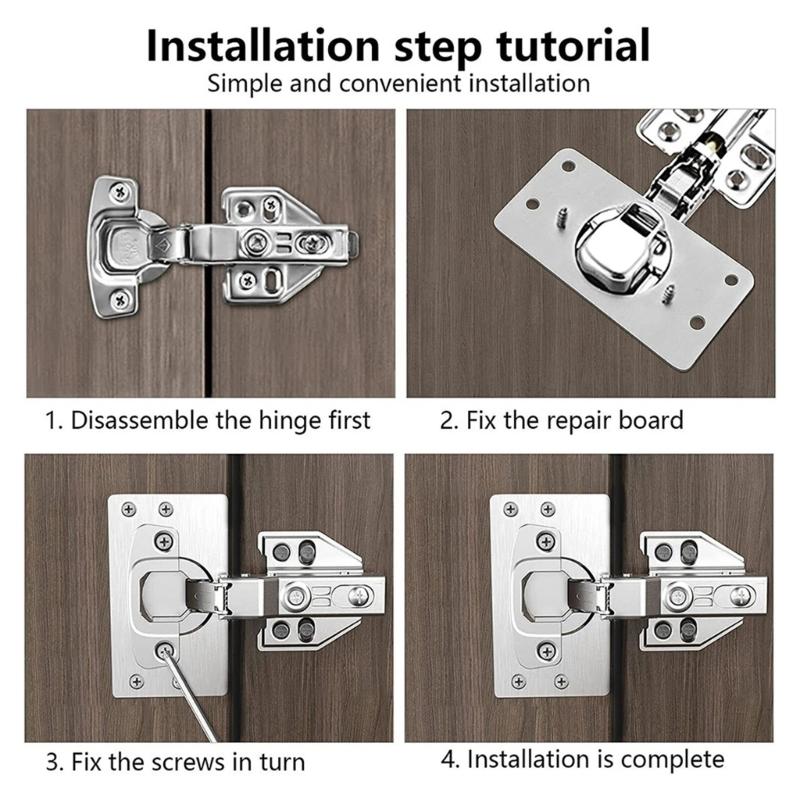 Installation step tutorial
Simple and convenient installation

1. Disassemble the hinge first

2. Fix the repair board

3. Fix the screws in turn

4. Installation is complete