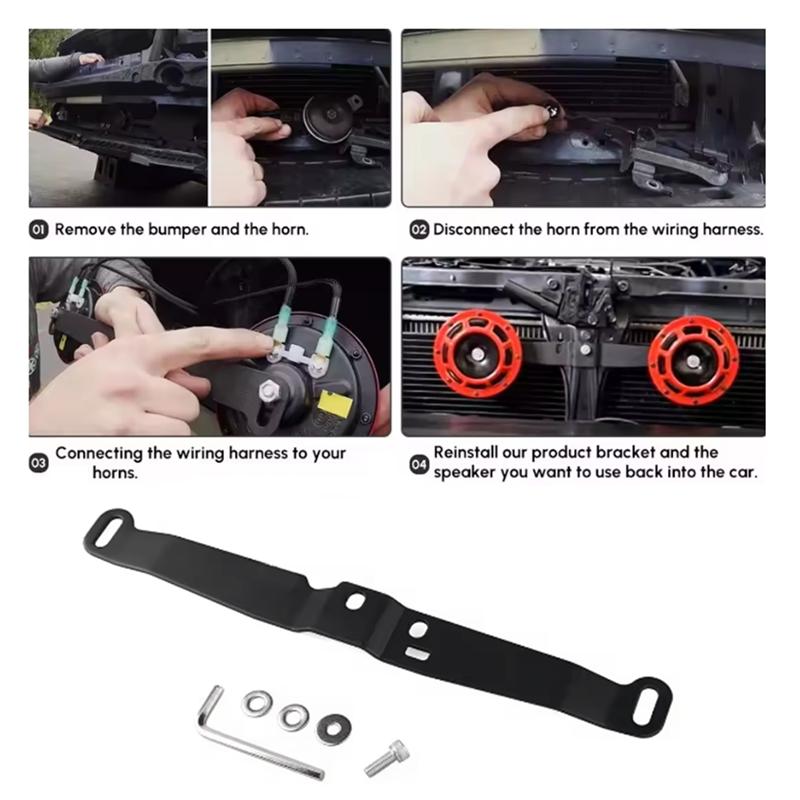 01 Remove the bumper and the horn.

02 Disconnect the horn from the wiring harness.

03 Connecting the wiring harness to your horns.

04 Reinstall our product bracket and the speaker you want to use back into the car.