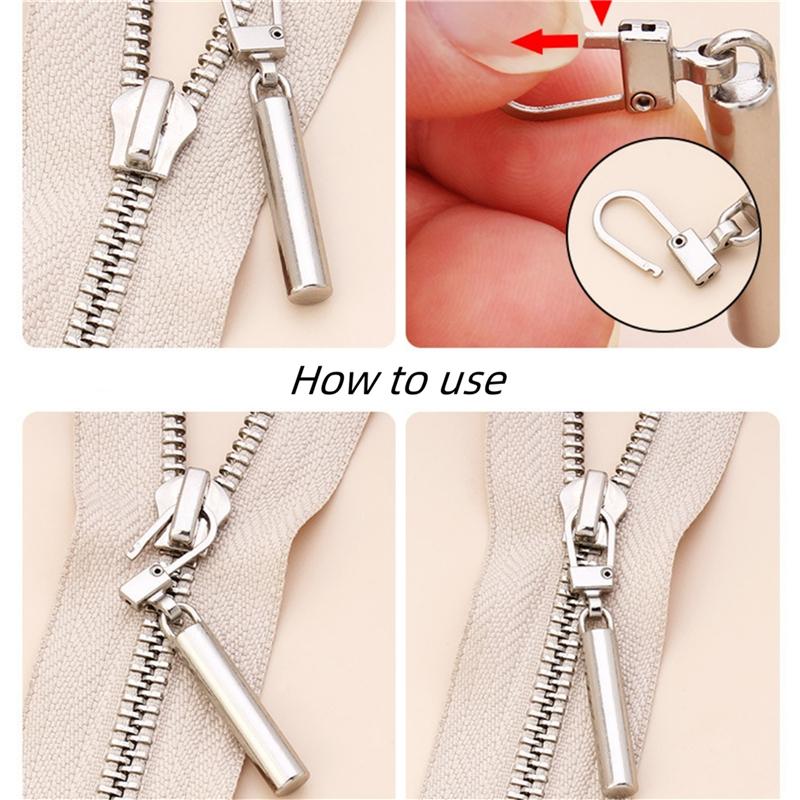 How to use