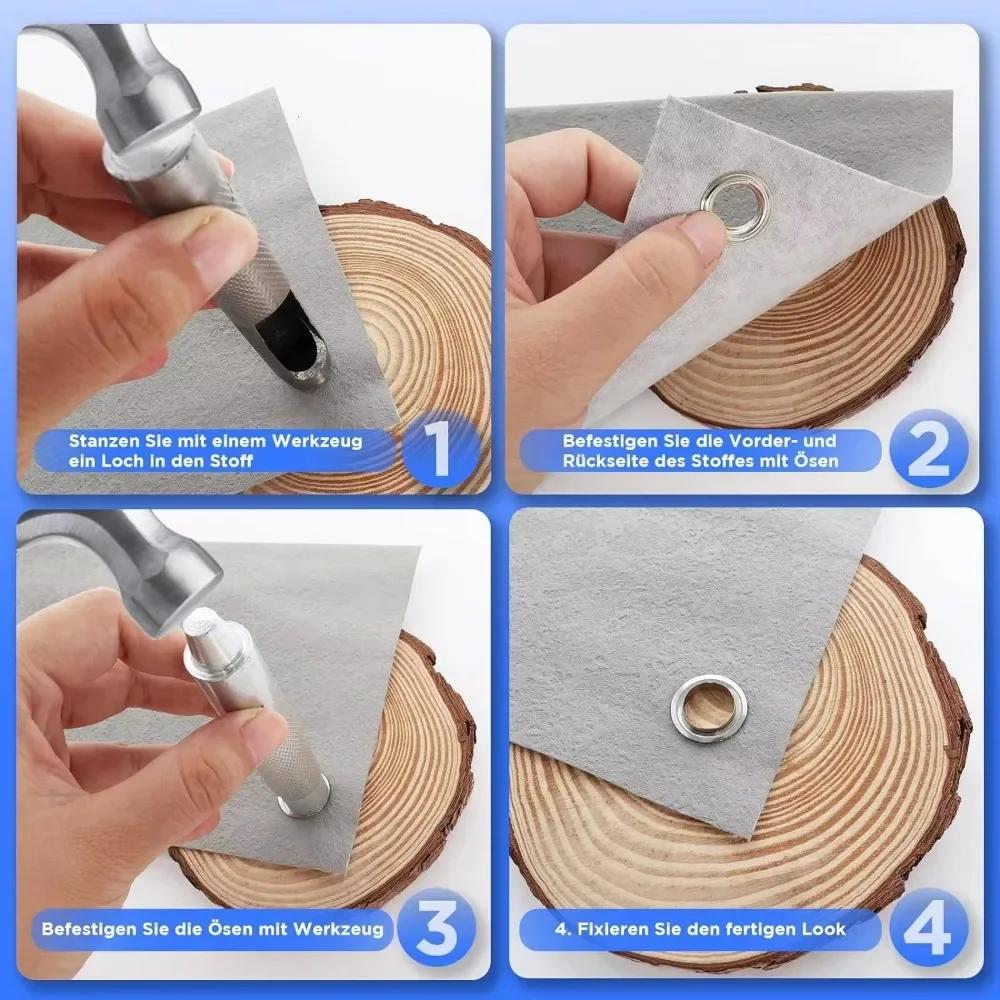 Stanzen Sie mit einem Werkzeug ein Loch in den Stoff

1

Befestigen Sie die Vorder- und Rückseite des Stoffes mit Ösen

2

Befestigen Sie die Ösen mit Werkzeug

3

4. Fixieren Sie den fertigen Look

4