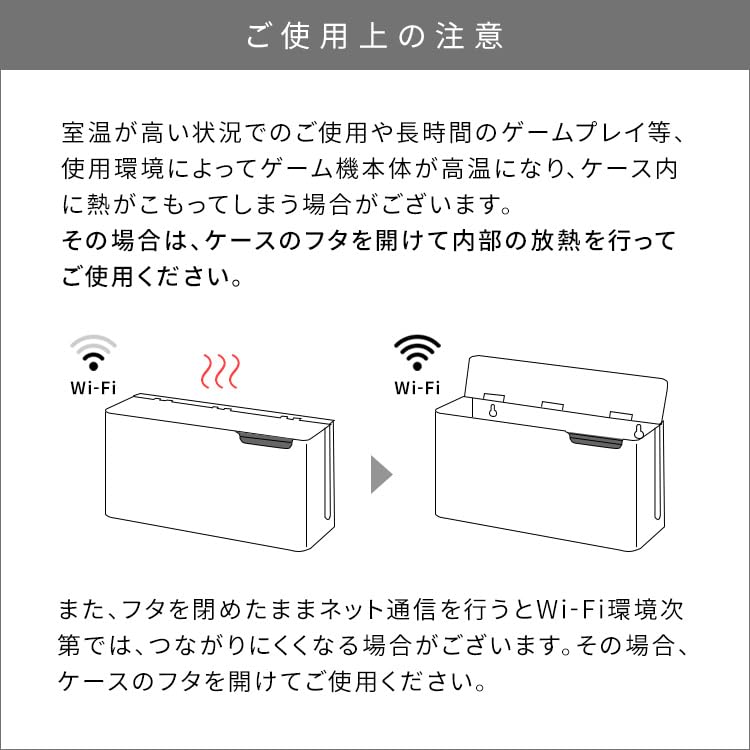 ご使用上の注意

室温が高い状況でのご使用や長時間のゲームプレイ等、使用環境によってゲーム機本体が高温になり、ケース内に熱がこもってしまう場合がございます。
その場合は、ケースのフタを開けて内部の放熱を行ってご使用ください。

Wi-Fi

Wi-Fi

また、フタを閉めたままネット通信を行うとWi-Fi環境次第では、つながりにくくなる場合がございます。その場合、ケースのフタを開けてご使用ください。