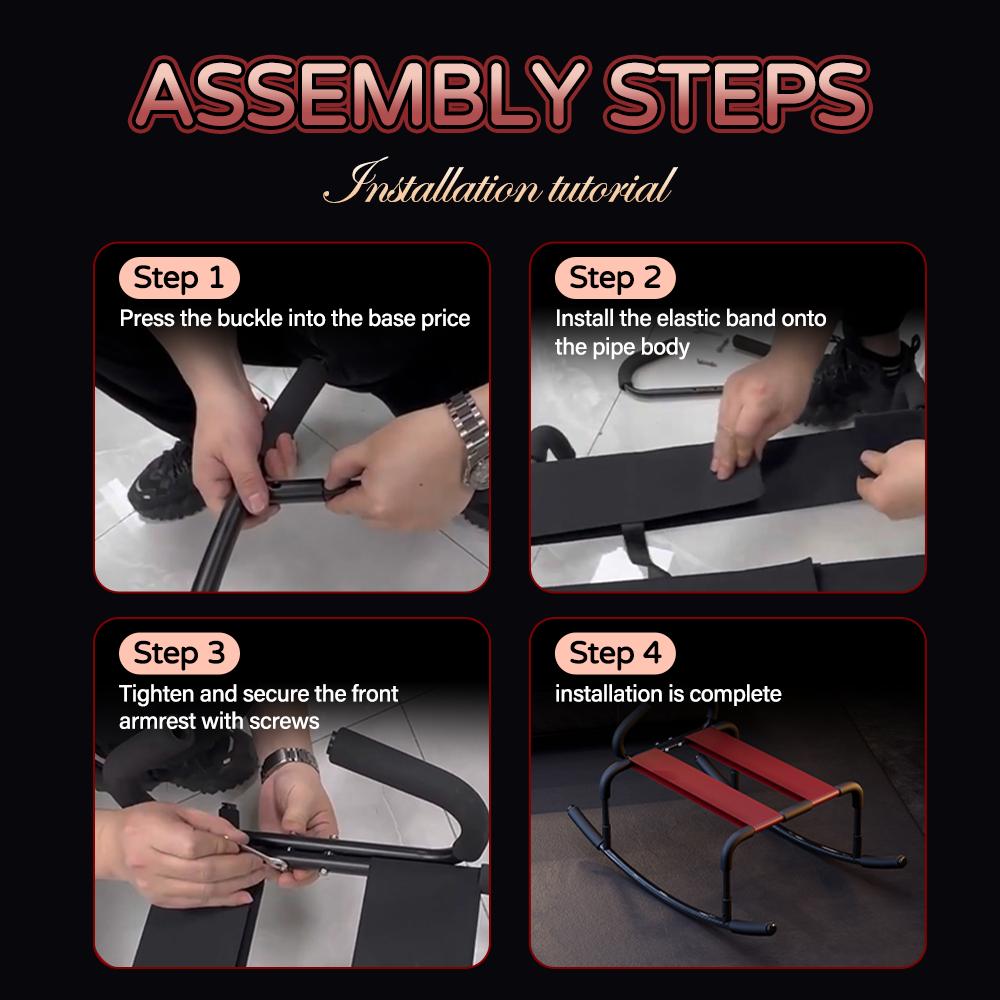 ASSEMBLY STEPS

Installation tutorial

Step 1
Press the buckle into the base price

Step 2
Install the elastic band onto the pipe body

Step 3
Tighten and secure the front armrest with screws

Step 4
installation is complete