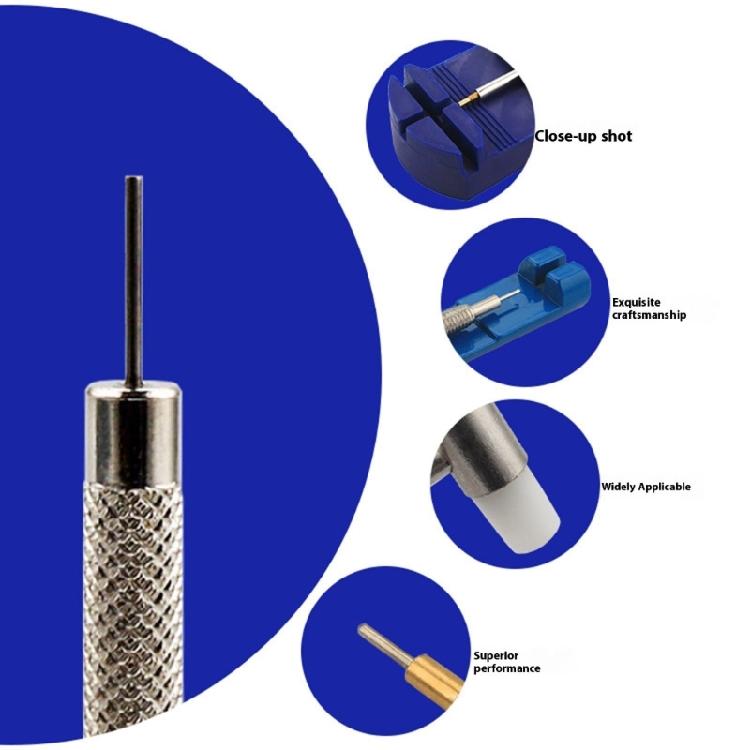 Close-up shot

Exquisite craftsmanship

Widely Applicable

Superior performance