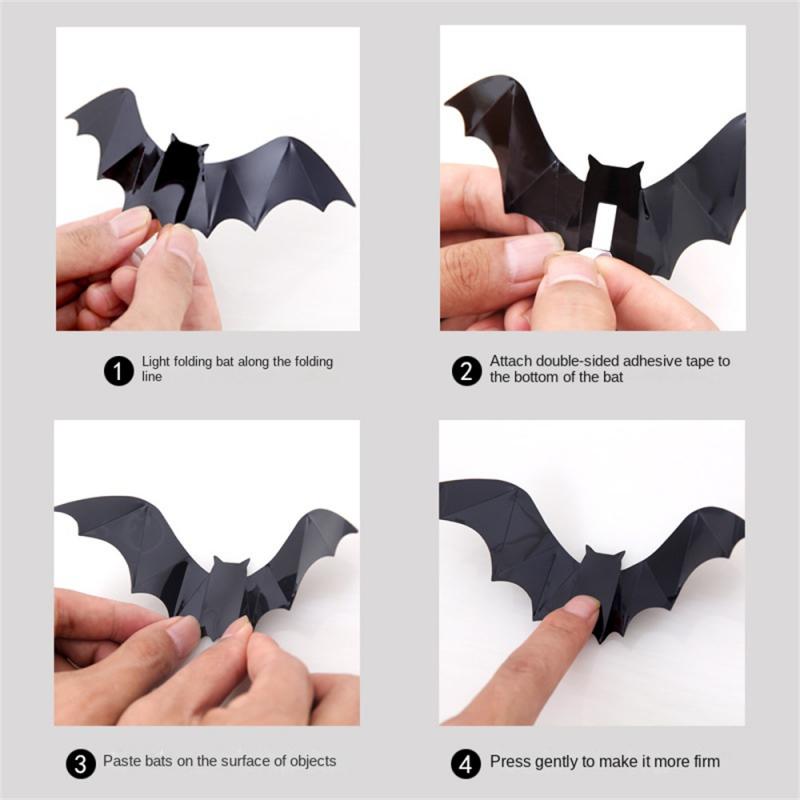 1 Light folding bat along the folding line

2 Attach double-sided adhesive tape to the bottom of the bat

3 Paste bats on the surface of objects

4 Press gently to make it more firm