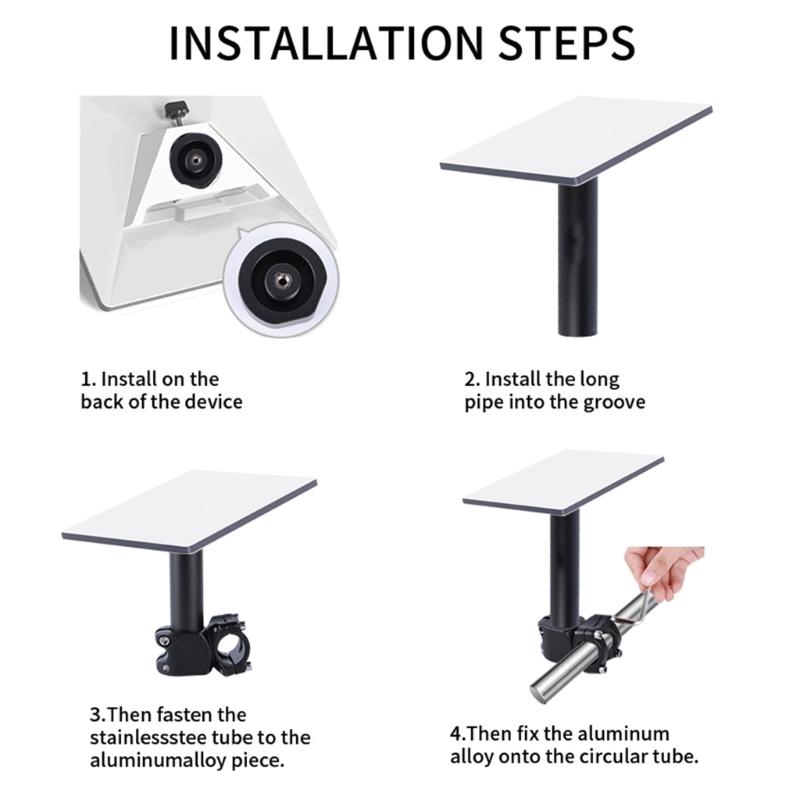 INSTALLATION STEPS

1. Install on the back of the device

2. Install the long pipe into the groove

3.Then fasten the stainlessstee tube to the aluminumalloy piece.

4.Then fix the aluminum alloy onto the circular tube.