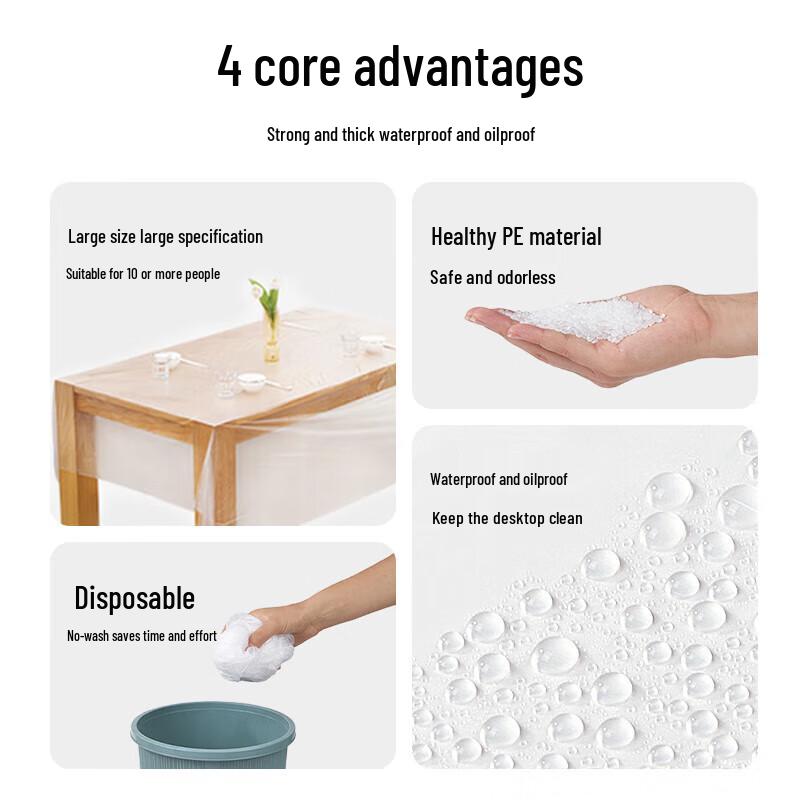 4 core advantages

Strong and thick waterproof and oilproof

Large size large specification

Suitable for 10 or more people

Healthy PE material

Safe and odorless

Waterproof and oilproof

Keep the desktop clean

Disposable

No-wash saves time and effort