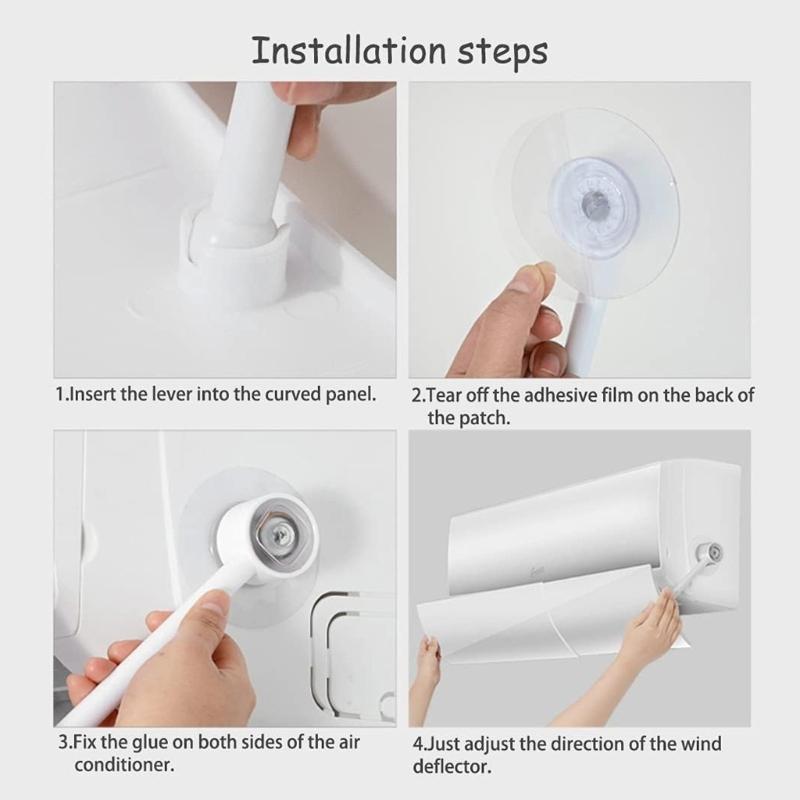 Installation steps

1.Insert the lever into the curved panel.

2.Tear off the adhesive film on the back of the patch.

3.Fix the glue on both sides of the air conditioner.

4.Just adjust the direction of the wind deflector.