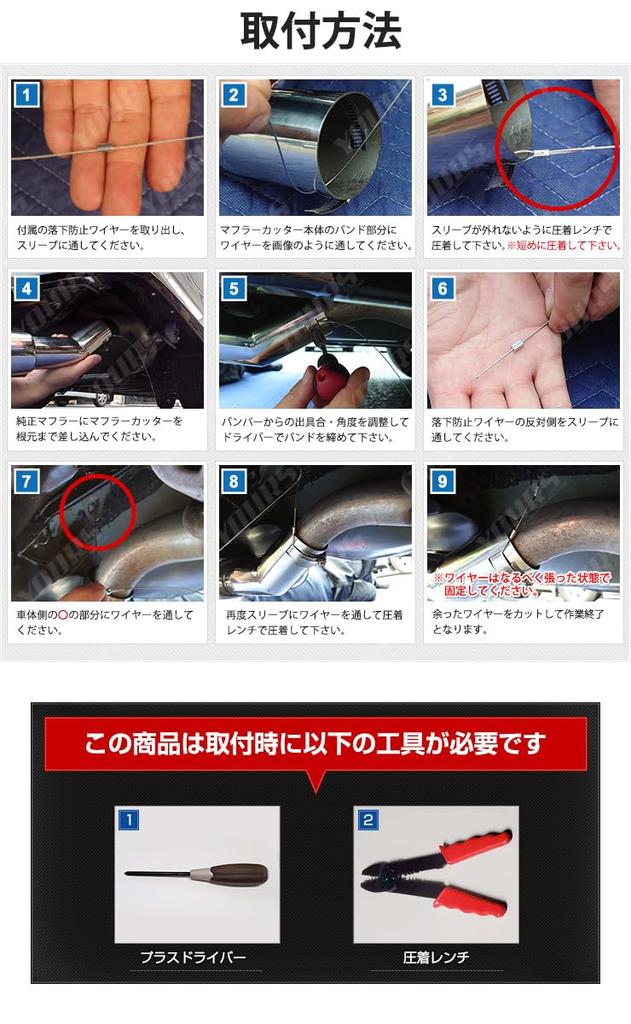 取付方法

1
付属の落下防止ワイヤーを取り出し、スリーブに通してください。

2
マフラーカッター本体のバンド部分にワイヤーを画像のように通してください。

3
スリーブが外れないように圧着レンチで圧着して下さい。※短めに圧着して下さい。

4
純正マフラーにマフラーカッターを根元まで差し込んでください。

5
バンパーからの出具合・角度を調整してドライバーでバンドを締めて下さい。

6
落下防止ワイヤーの反対側をスリーブに通してください。

7
車体側の〇の部分にワイヤーを通してください。

8
再度スリーブにワイヤーを通して圧着レンチで圧着して下さい。

9
※ワイヤーはなるべく張った状態で固定してください。
余ったワイヤーをカットして作業終了となります。

この商品は取付時に以下の工具が必要です

1
プラスドライバー

2
圧着レンチ