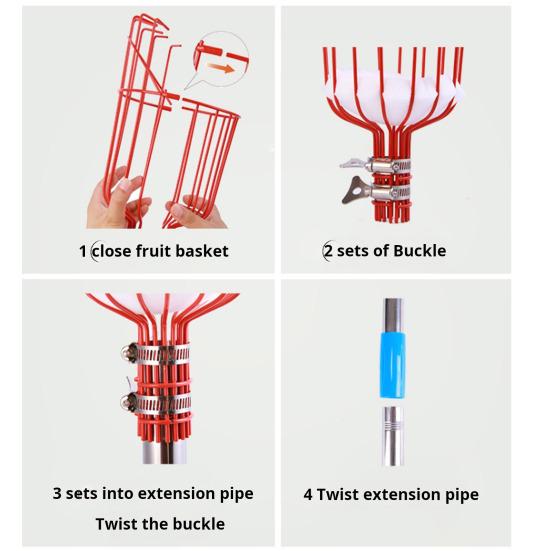 1 close fruit basket

2 sets of Buckle

3 sets into extension pipe

Twist the buckle

4 Twist extension pipe