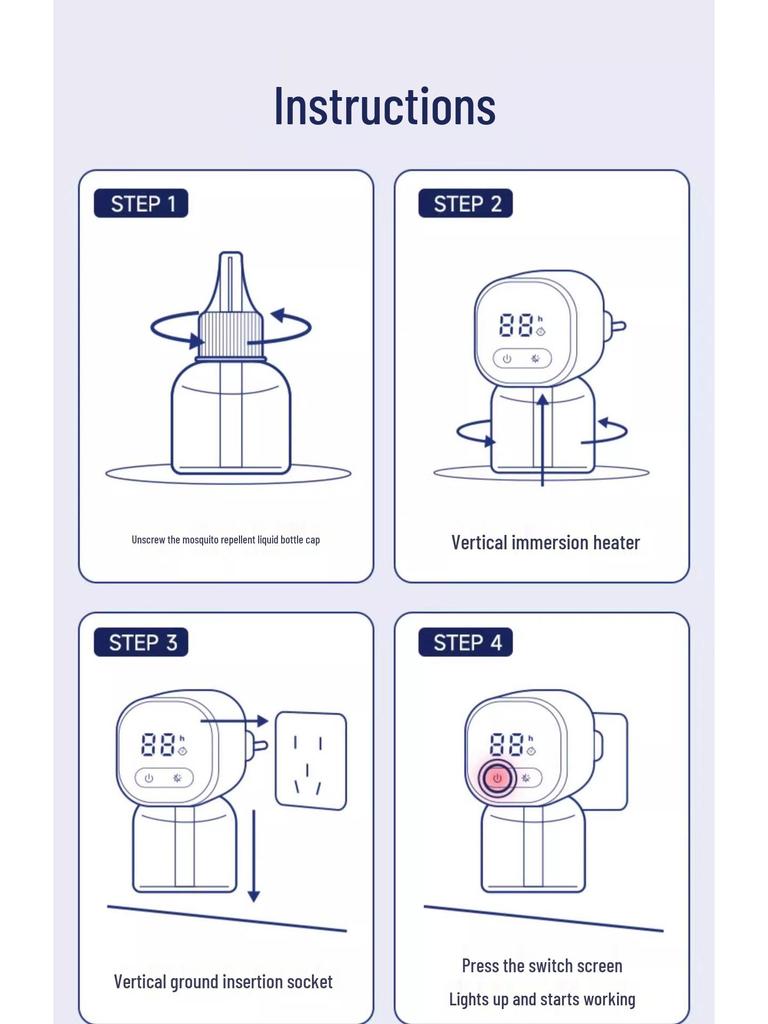 Instructions

STEP 1

Unscrew the mosquito repellent liquid bottle cap

STEP 2

88 h

Vertical immersion heater

STEP 3

88 h

Vertical ground insertion socket

STEP 4

88 h

Press the switch screen

Lights up and starts working