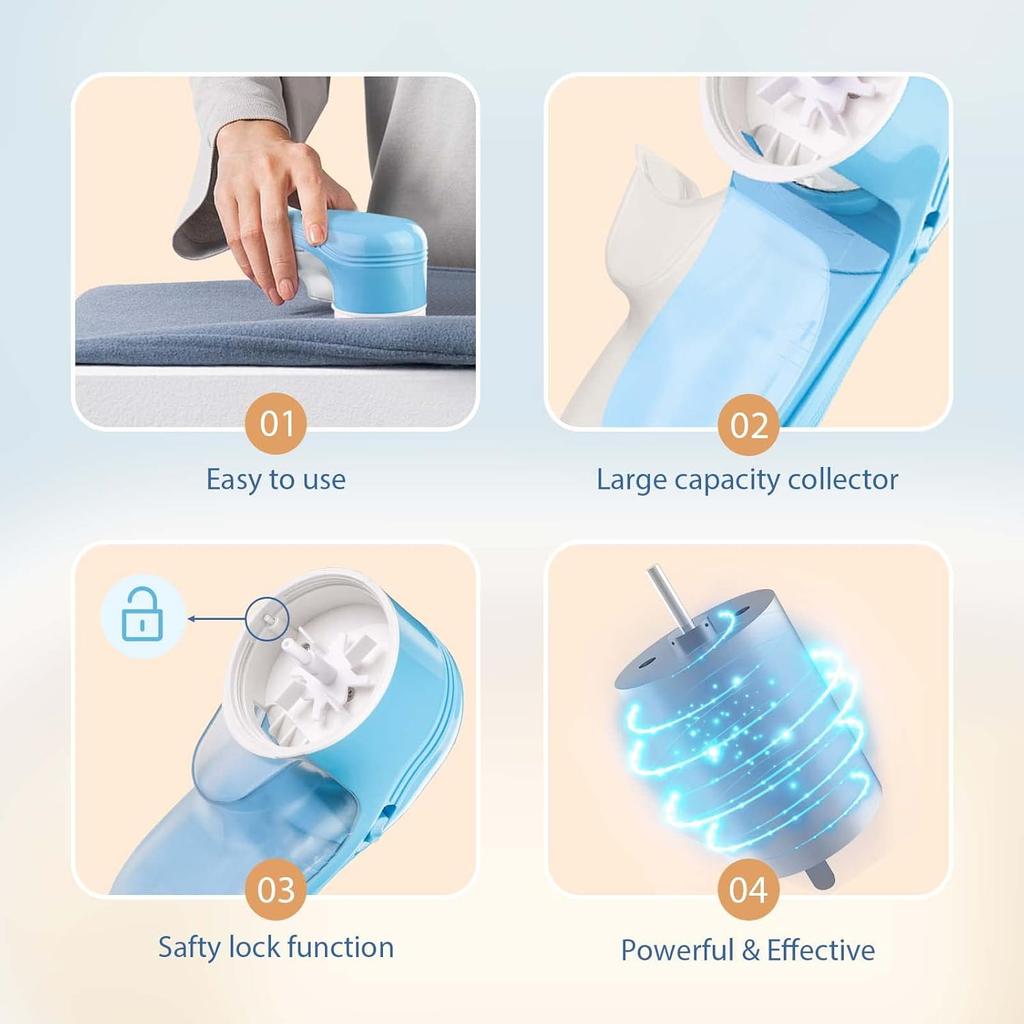 01
Easy to use

02
Large capacity collector

03
Safty lock function

04
Powerful & Effective