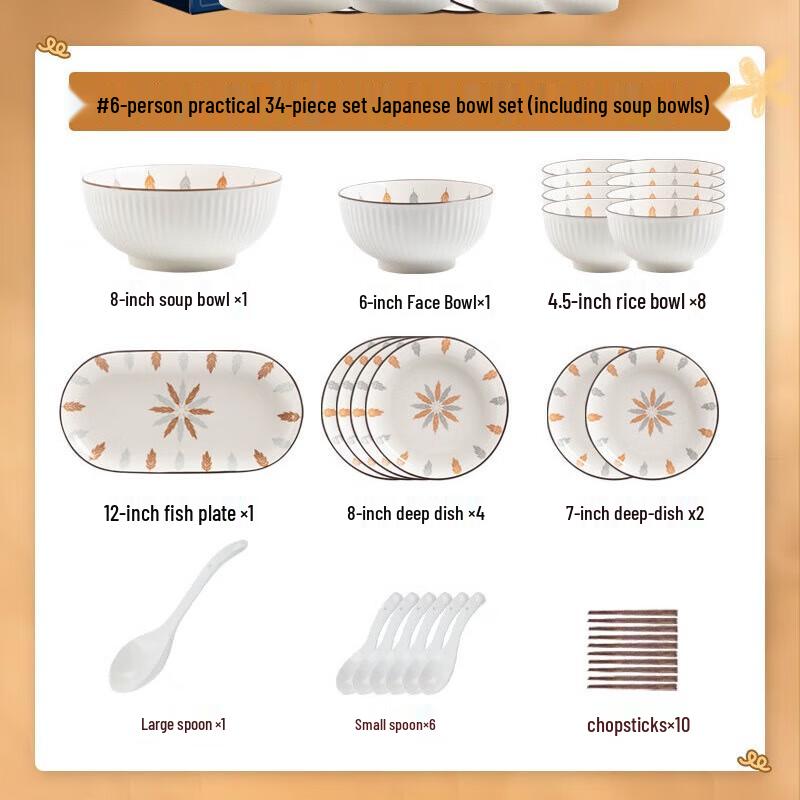 #6-person practical 34-piece set Japanese bowl set (including soup bowls)

8-inch soup bowl ×1

6-inch Face Bowl×1

4.5-inch rice bowl ×8

12-inch fish plate ×1

8-inch deep dish ×4

7-inch deep-dish x2

Large spoon ×1

Small spoon×6

chopsticks×10