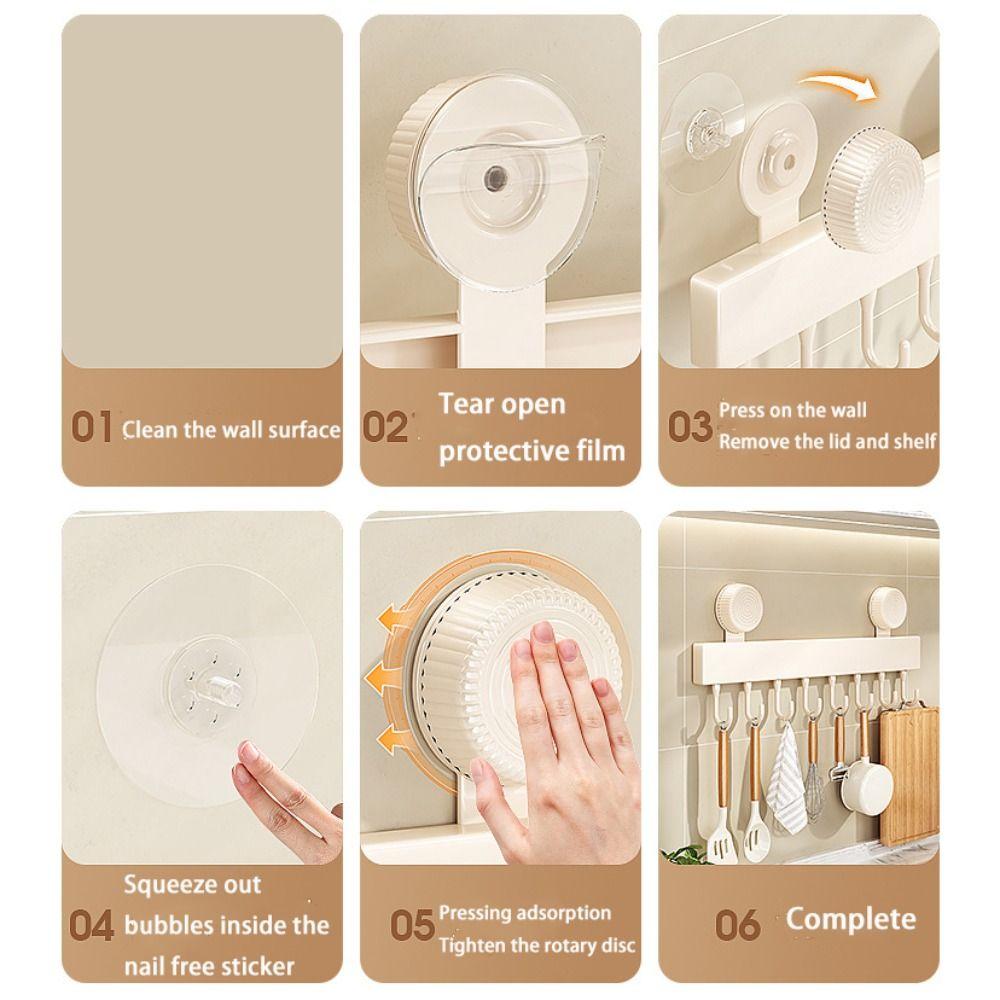 01 Clean the wall surface

02 Tear open protective film

03 Press on the wall
Remove the lid and shelf

04 Squeeze out bubbles inside the nail free sticker

05 Pressing adsorption
Tighten the rotary disc

06 Complete