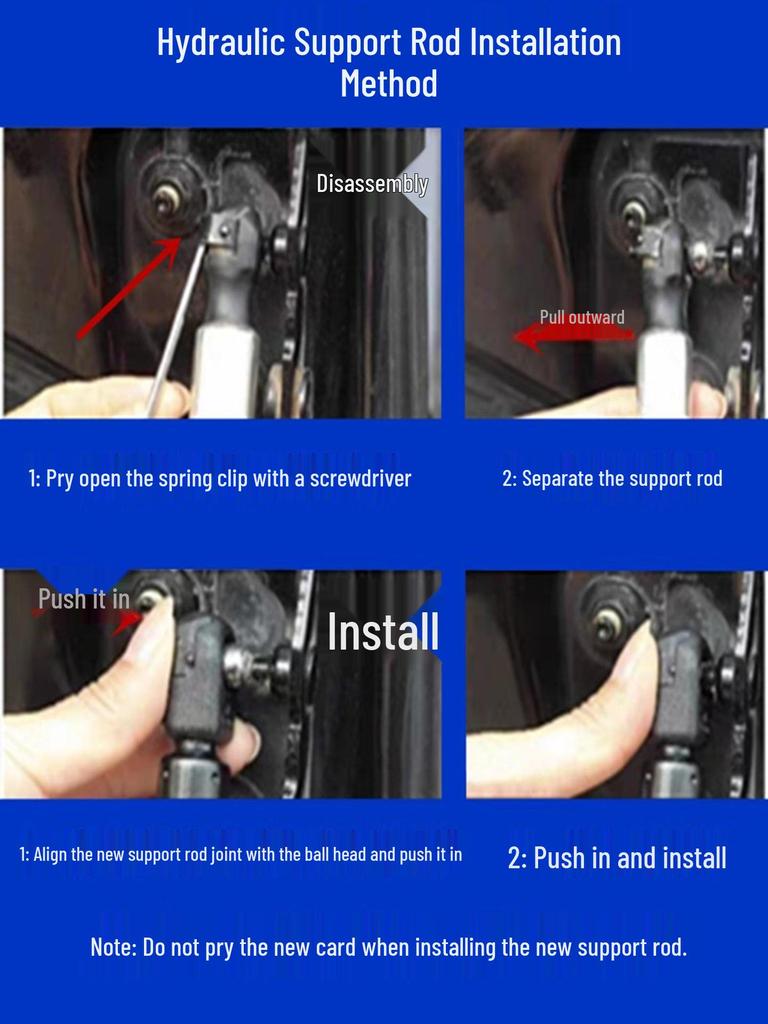 Hydraulic Support Rod Installation Method

Disassembly

Pull outward

1: Pry open the spring clip with a screwdriver

2: Separate the support rod

Push it in

Install

1: Align the new support rod joint with the ball head and push it in

2: Push in and install

Note: Do not pry the new card when installing the new support rod.