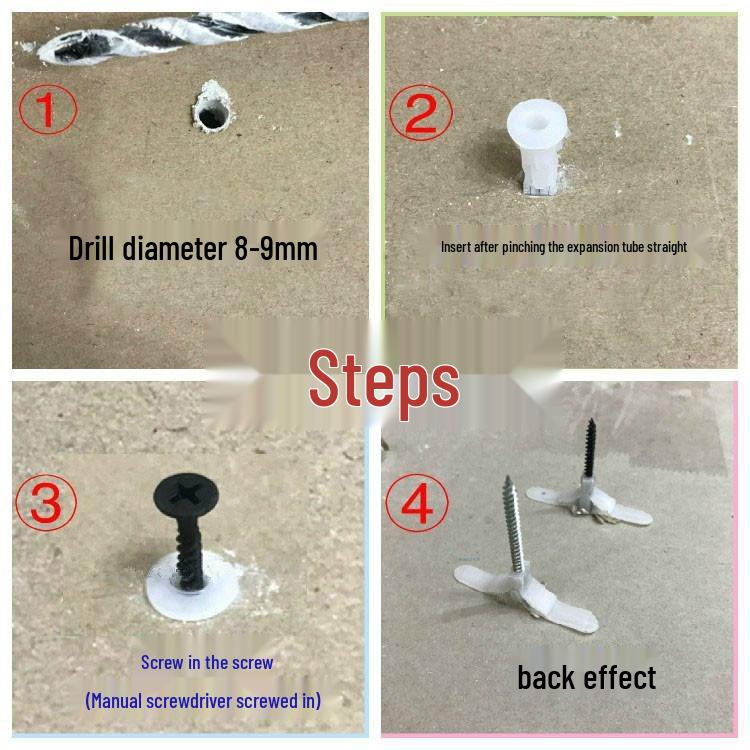 ①
Drill diameter 8-9mm

②
Insert after pinching the expansion tube straight

Steps

③
Screw in the screw
(Manual screwdriver screwed in)

④
back effect