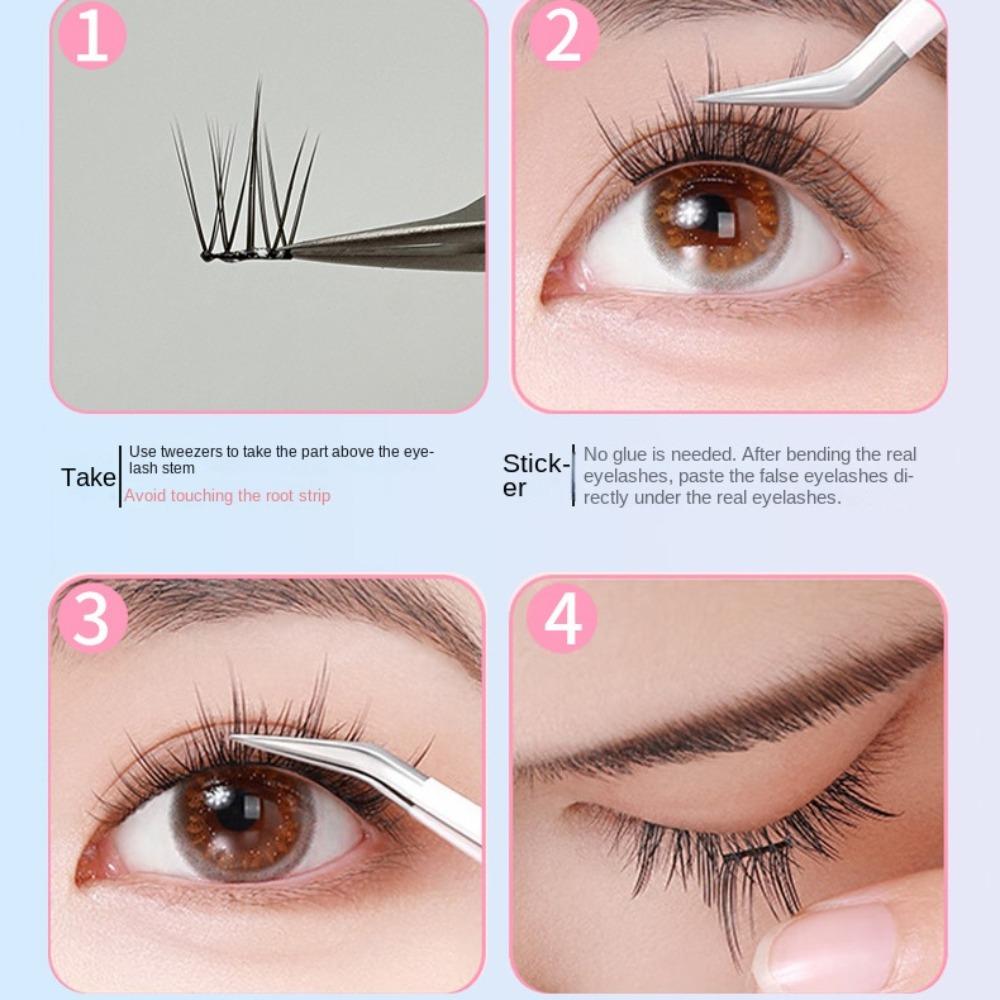 1

2

Take

Use tweezers to take the part above the eyelash stem

Avoid touching the root strip

Sticker

No glue is needed. After bending the real eyelashes, paste the false eyelashes directly under the real eyelashes.

3

4