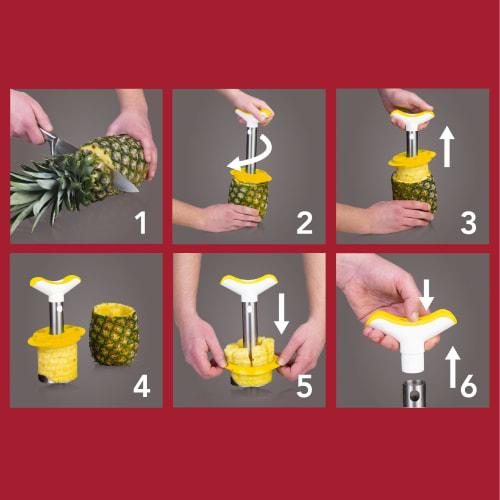 1

2

3

4

5

6