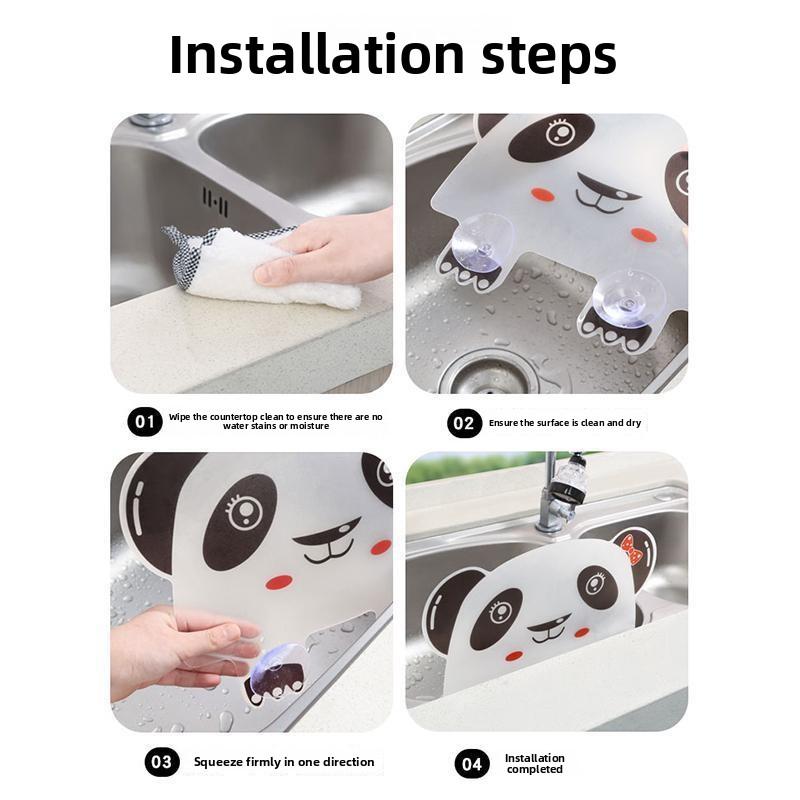 Installation steps

01 Wipe the countertop clean to ensure there are no water stains or moisture

02 Ensure the surface is clean and dry

03 Squeeze firmly in one direction

04 Installation completed