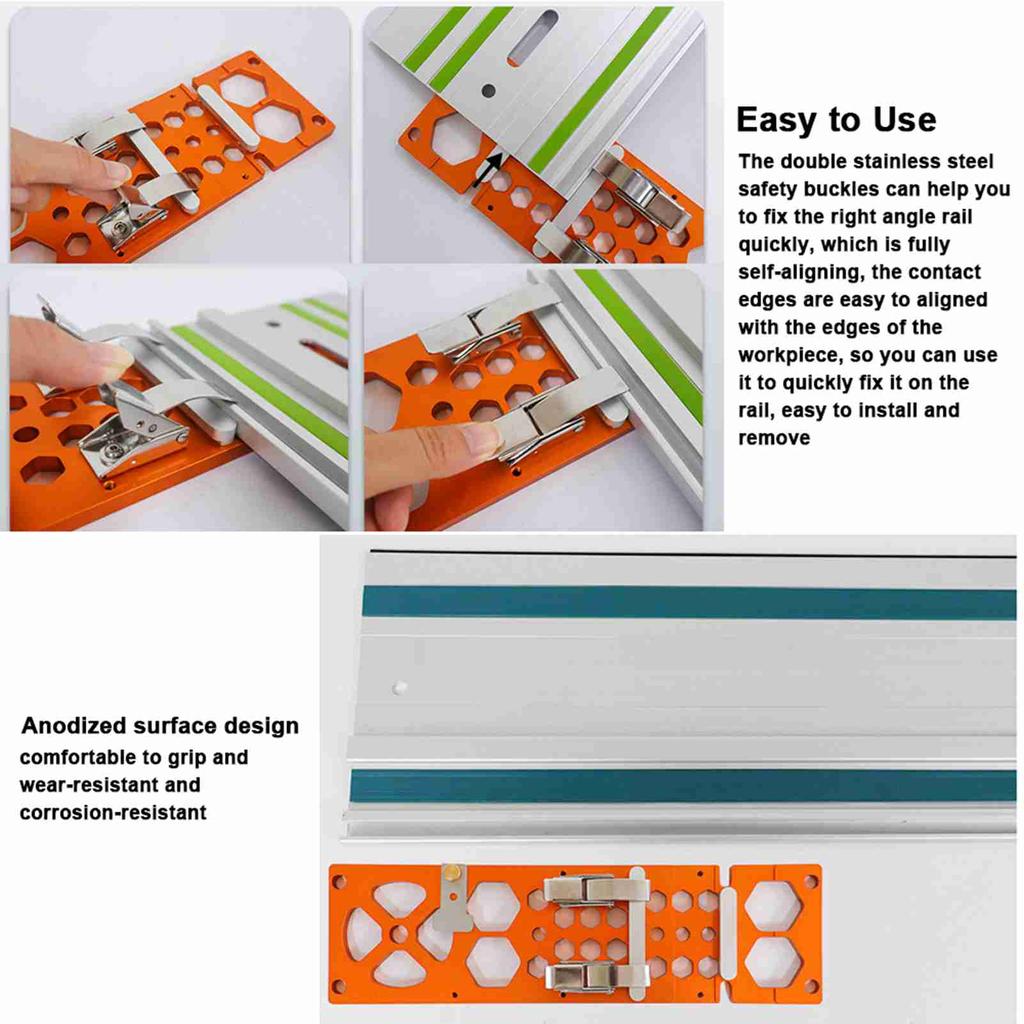 Easy to Use

The double stainless steel safety buckles can help you to fix the right angle rail quickly, which is fully self-aligning, the contact edges are easy to aligned with the edges of the workpiece, so you can use it to quickly fix it on the rail, easy to install and remove

Anodized surface design

comfortable to grip and wear-resistant and corrosion-resistant