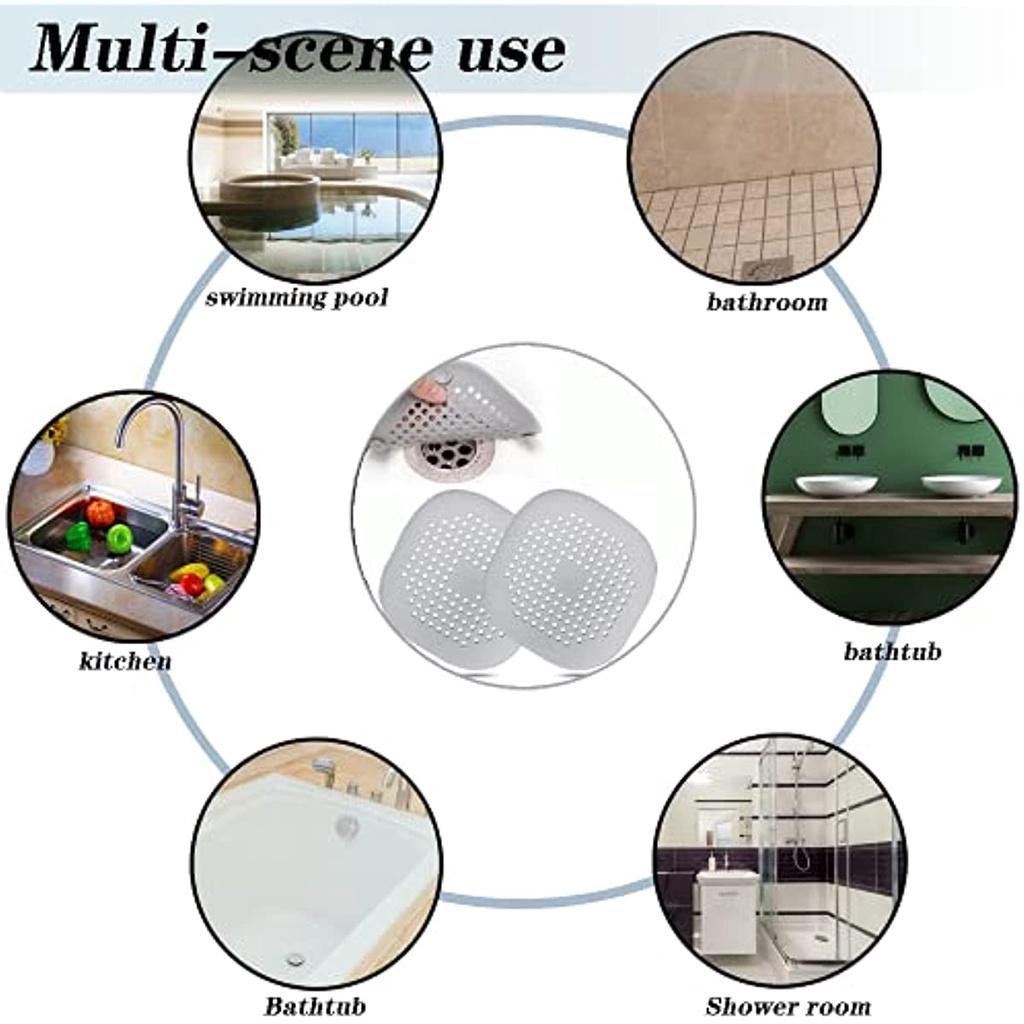 Multi-scene use

swimming pool

bathroom

kitchen

bathtub

Bathtub

Shower room