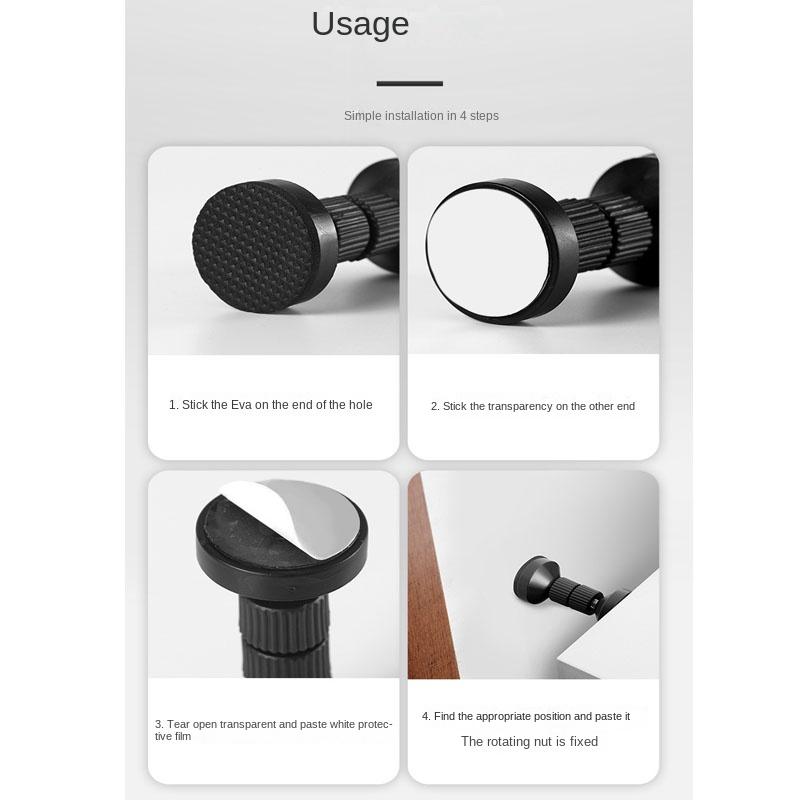 Usage

Simple installation in 4 steps

1. Stick the Eva on the end of the hole

2. Stick the transparency on the other end

3. Tear open transparent and paste white protective film

4. Find the appropriate position and paste it

The rotating nut is fixed