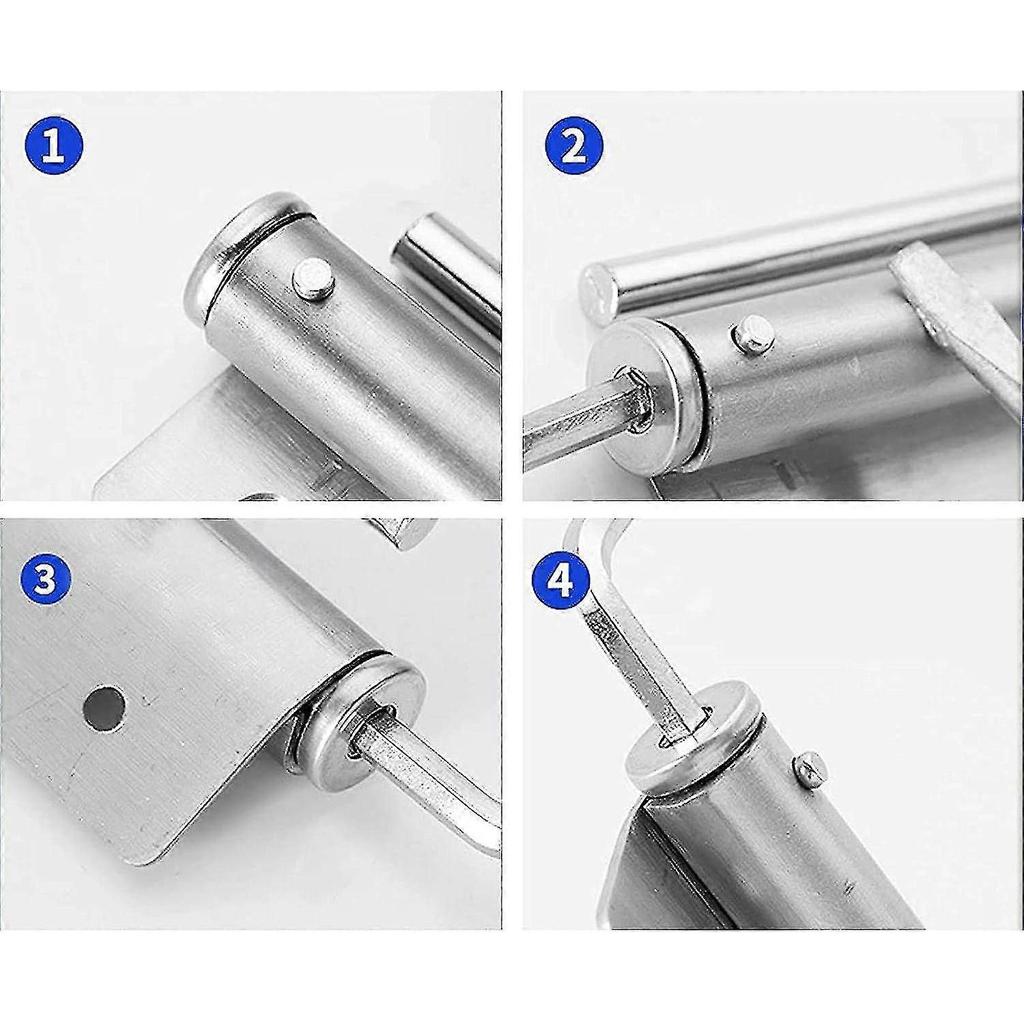 1

2

3

4