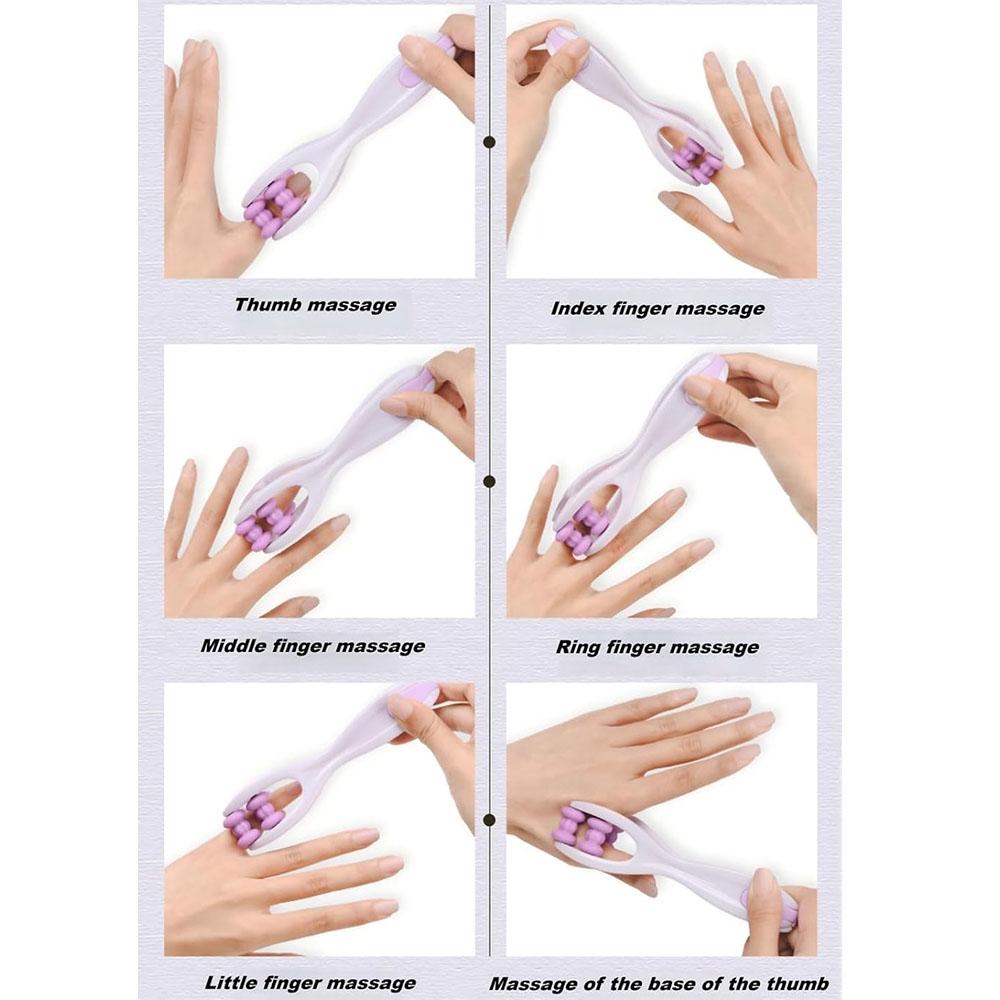 Thumb massage

Index finger massage

Middle finger massage

Ring finger massage

Little finger massage

Massage of the base of the thumb