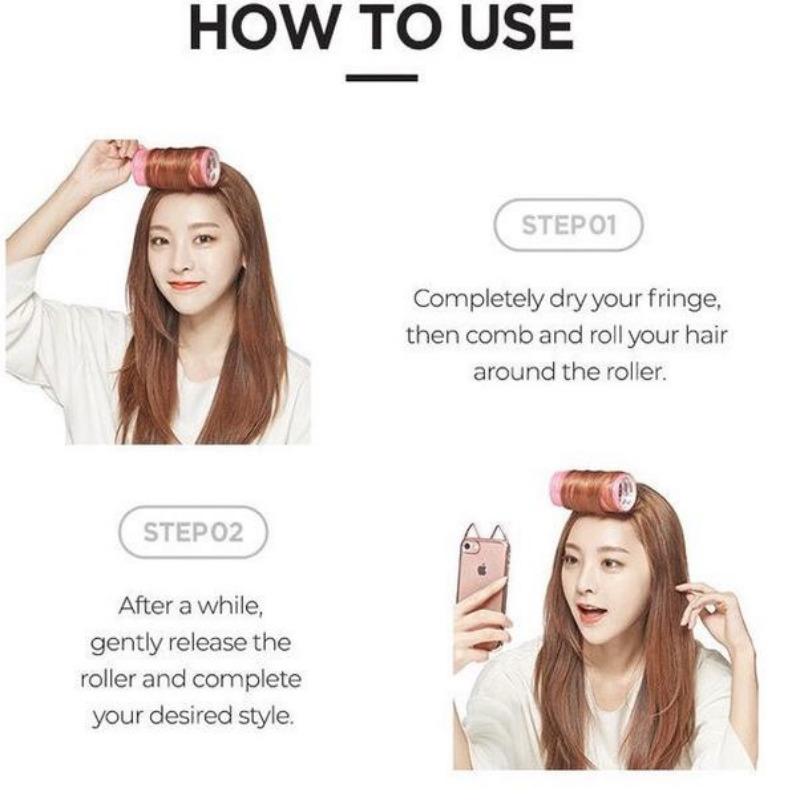 HOW TO USE

STEP 01

Completely dry your fringe, then comb and roll your hair around the roller.

STEP 02

After a while, gently release the roller and complete your desired style.