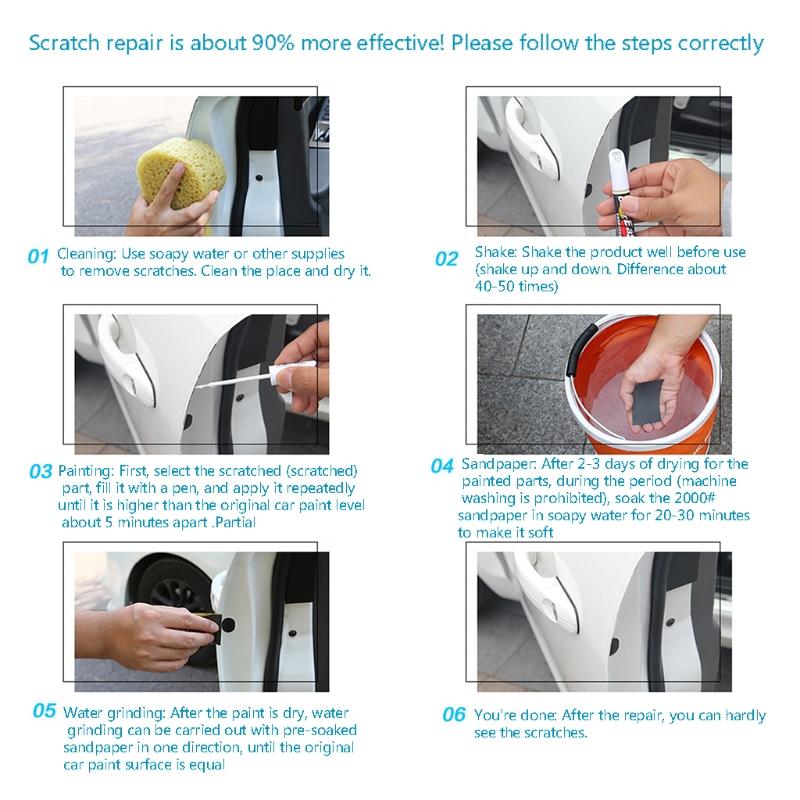 Scratch repair is about 90% more effective! Please follow the steps correctly

01 Cleaning: Use soapy water or other supplies to remove scratches. Clean the place and dry it.

02 Shake: Shake the product well before use (shake up and down. Difference about 40-50 times)

03 Painting: First, select the scratched (scratched) part, fill it with a pen, and apply it repeatedly until it is higher than the original car paint level about 5 minutes apart .Partial

04 Sandpaper: After 2-3 days of drying for the painted parts, during the period (machine washing is prohibited), soak the 2000# sandpaper in soapy water for 20-30 minutes to make it soft

05 Water grinding: After the paint is dry, water grinding can be carried out with pre-soaked sandpaper in one direction, until the original car paint surface is equal

06 You're done: After the repair, you can hardly see the scratches.