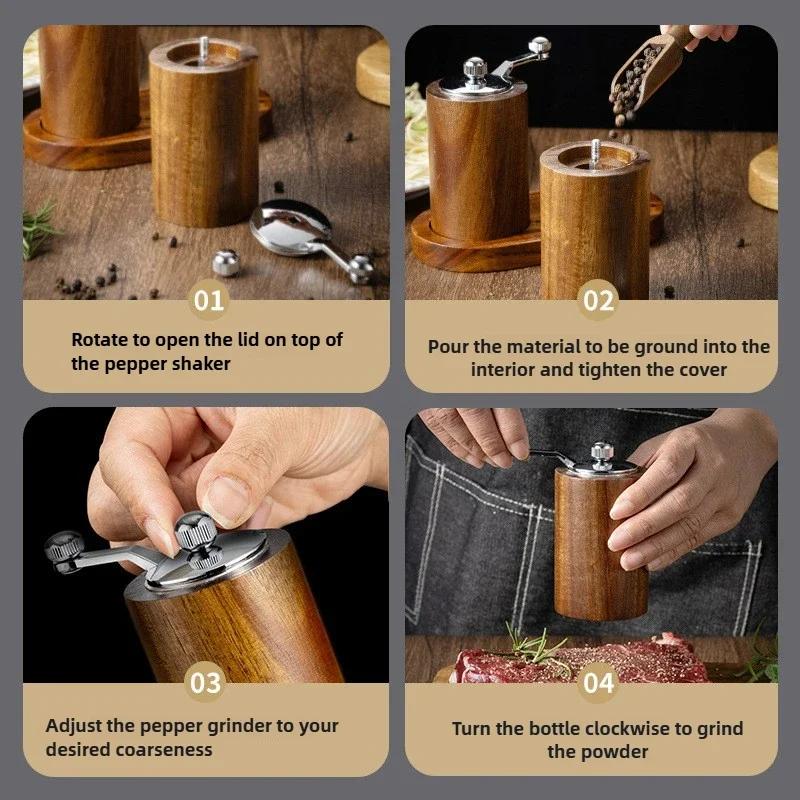 01

Rotate to open the lid on top of the pepper shaker

02

Pour the material to be ground into the interior and tighten the cover

03

Adjust the pepper grinder to your desired coarseness

04

Turn the bottle clockwise to grind the powder