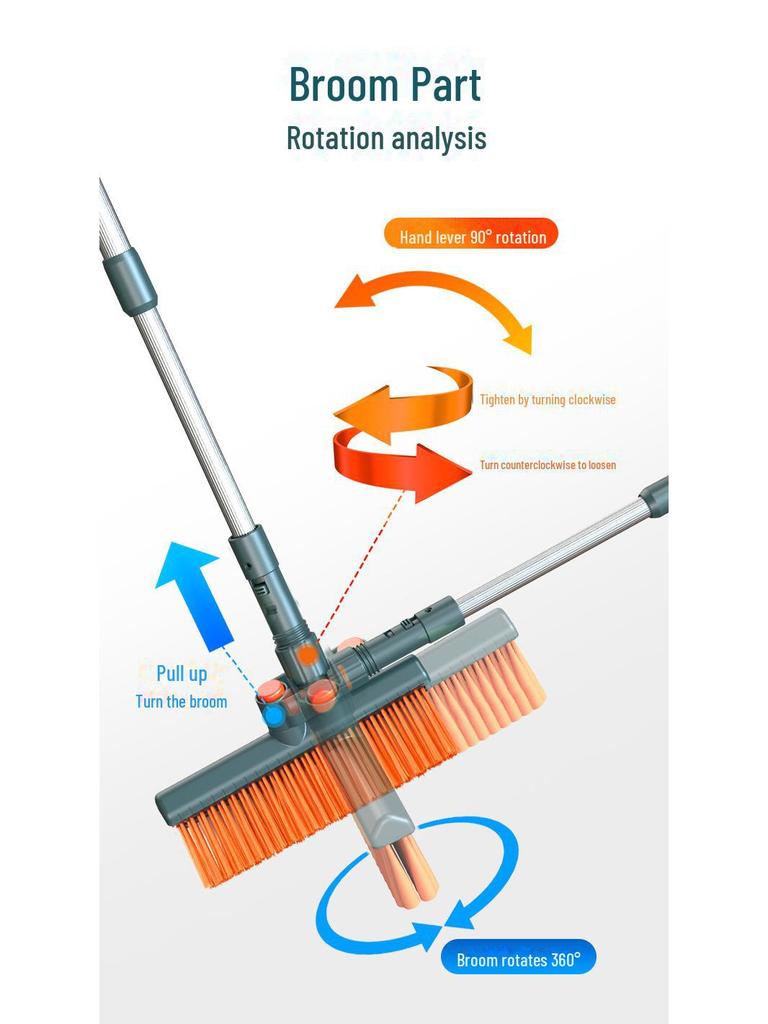 Broom Part
Rotation analysis

Hand lever 90° rotation

Tighten by turning clockwise

Turn counterclockwise to loosen

Pull up
Turn the broom

Broom rotates 360°