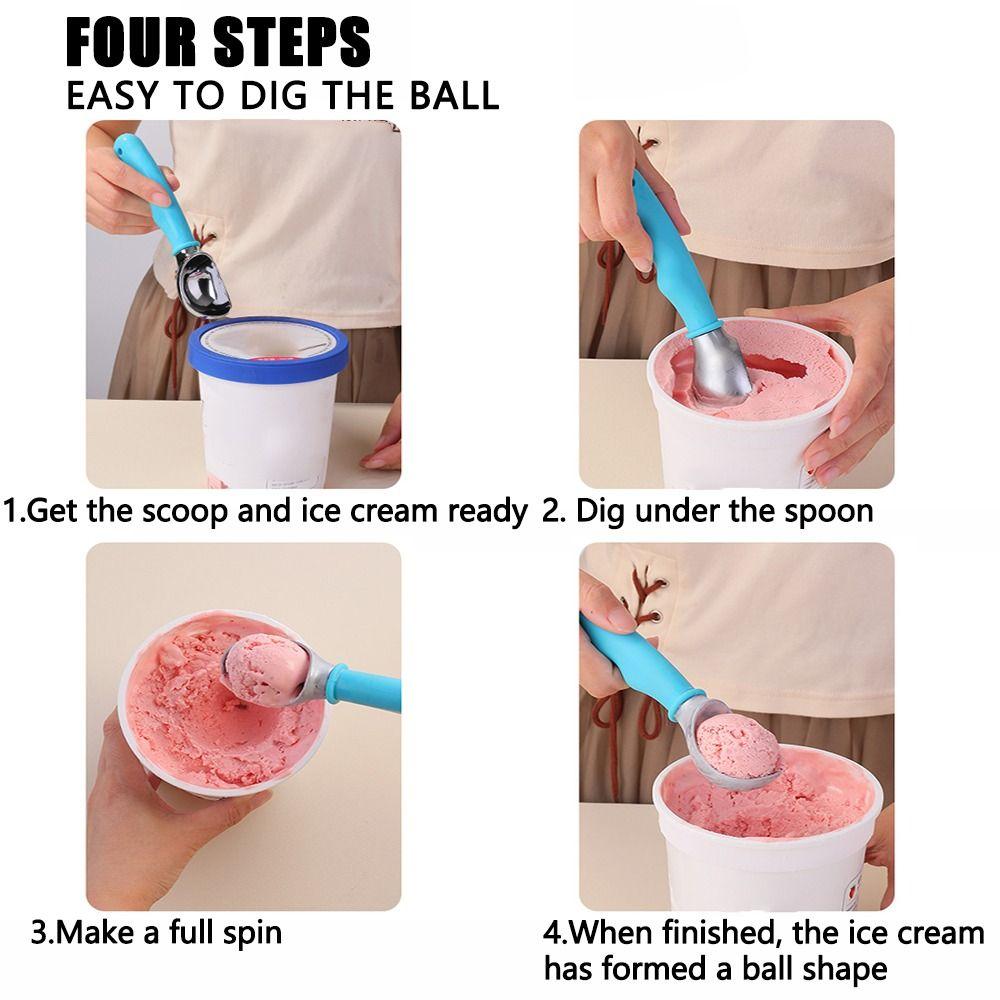 FOUR STEPS
EASY TO DIG THE BALL

1.Get the scoop and ice cream ready

2. Dig under the spoon

3.Make a full spin

4.When finished, the ice cream has formed a ball shape