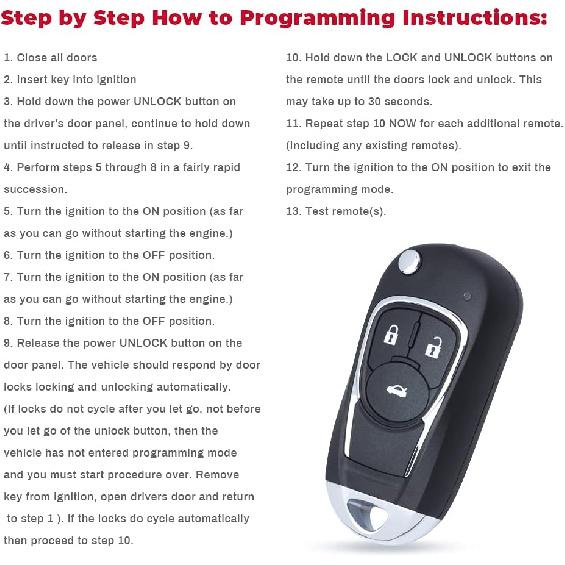 Step by Step How to Programming Instructions:

1. Close all doors

2. Insert key into ignition

3. Hold down the power UNLOCK button on the driver's door panel, continue to hold down until instructed to release in step 9.

4. Perform steps 5 through 8 in a fairly rapid succession.

5. Turn the ignition to the ON position (as far as you can go without starting the engine.)

6. Turn the ignition to the OFF position.

7. Turn the ignition to the ON position (as far as you can go without starting the engine.)

8. Turn the ignition to the OFF position.

9. Release the power UNLOCK button on the door panel. The vehicle should respond by door locks locking and unlocking automatically. (If locks do not cycle after you let go, not before you let go of the unlock button, then the vehicle has not entered programming mode and you must start procedure over. Remove key from ignition, open drivers door and return to step 1 ). If the locks do cycle automatically then proceed to step 10.

10. Hold down the LOCK and UNLOCK buttons on the remote until the doors lock and unlock. This may take up to 30 seconds.

11. Repeat step 10 NOW for each additional remote. (Including any existing remotes).

12. Turn the ignition to the ON position to exit the programming mode.

13. Test remote(s).