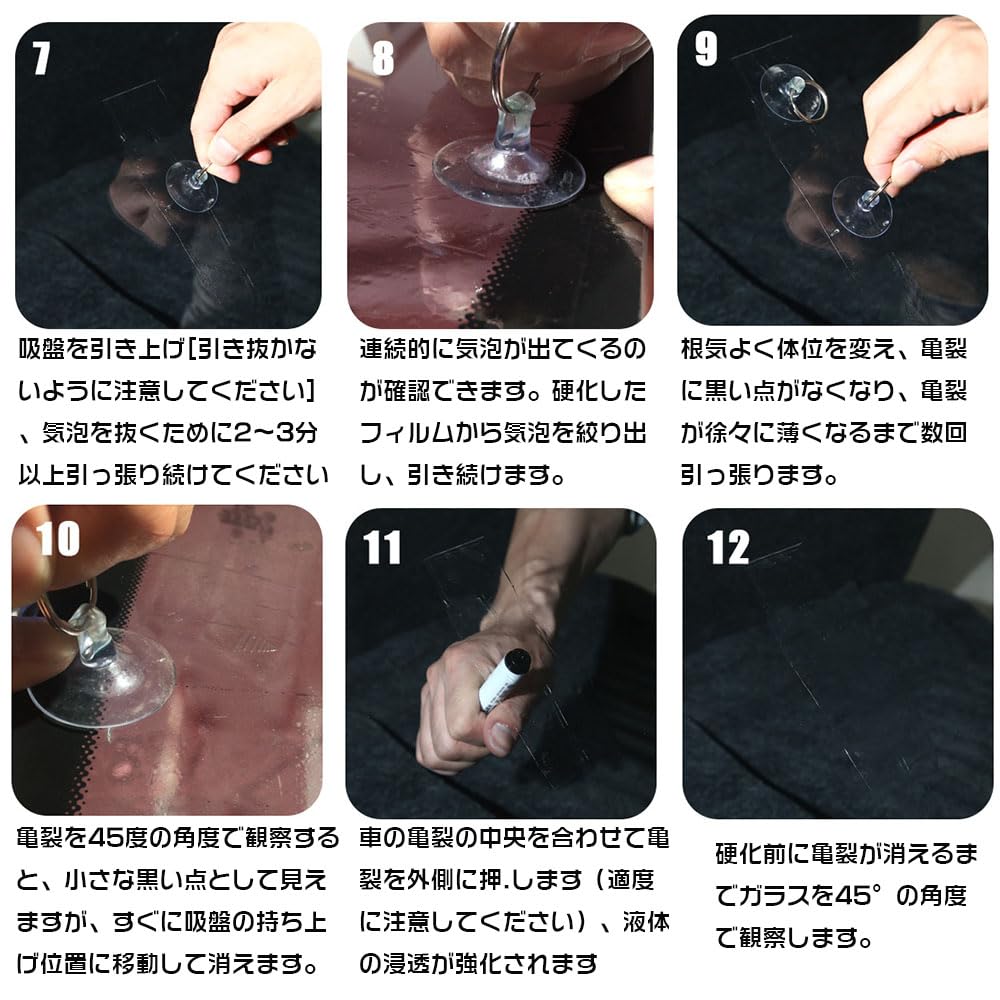 7

吸盤を引き上げ[引き抜かないように注意してください]、気泡を抜くために2~3分以上引っ張り続けてください

8

連続的に気泡が出てくるのが確認できます。硬化したフィルムから気泡を絞り出し、引き続けます。

9

根気よく体位を変え、亀裂に黒い点がなくなり、亀裂が徐々に薄くなるまで数回引っ張ります。

10

亀裂を45度の角度で観察すると、小さな黒い点として見えますが、すぐに吸盤の持ち上げ位置に移動して消えます。

11

車の亀裂の中央を合わせて亀裂を外側に押.します（適度に注意してください）、液体の浸透が強化されます

12

硬化前に亀裂が消えるまでガラスを45°の角度で観察します。