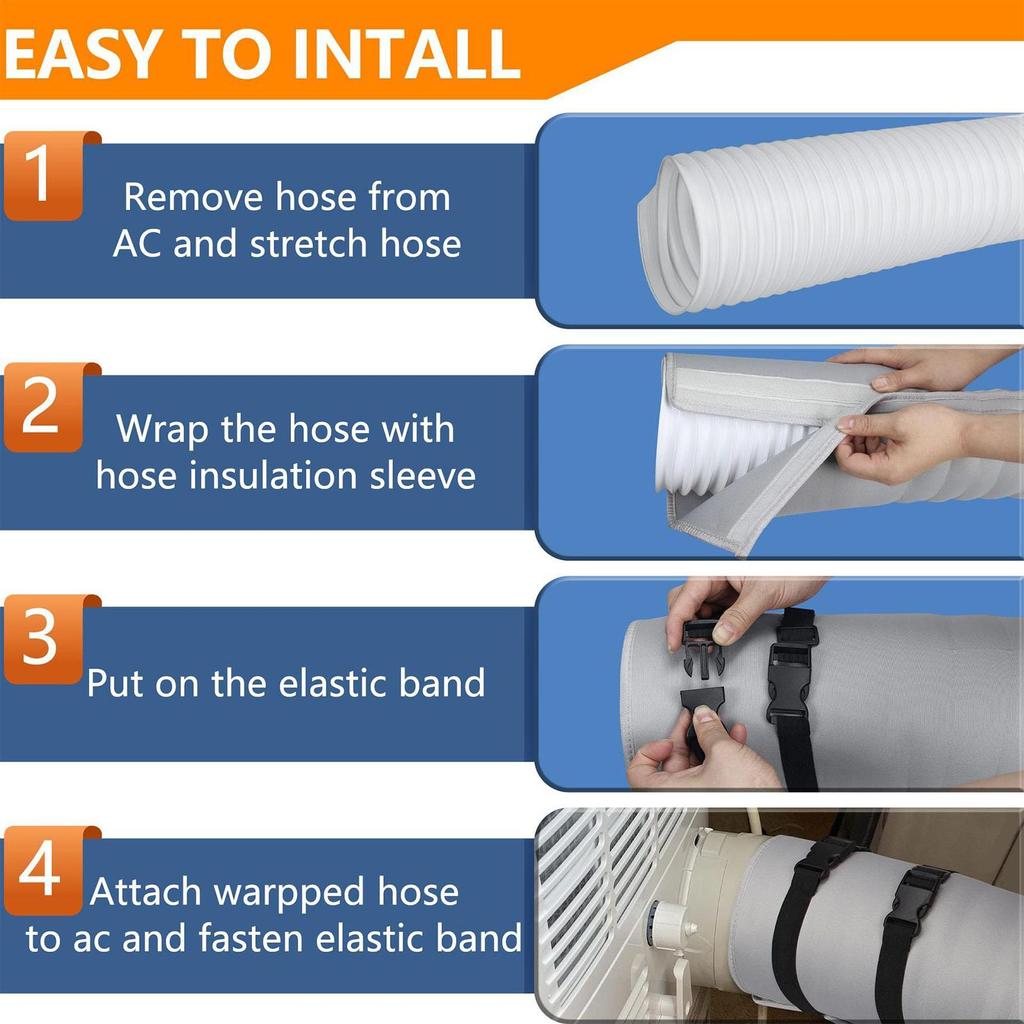 EASY TO INTALL

1
Remove hose from AC and stretch hose

2
Wrap the hose with hose insulation sleeve

3
Put on the elastic band

4
Attach warpped hose to ac and fasten elastic band