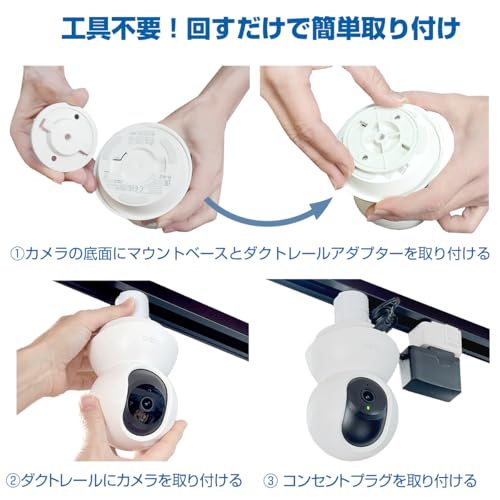 工具不要！回すだけで簡単取り付け

①カメラの底面にマウントベースとダクトレールアダプターを取り付ける

②ダクトレールにカメラを取り付ける

③ コンセントプラグを取り付ける