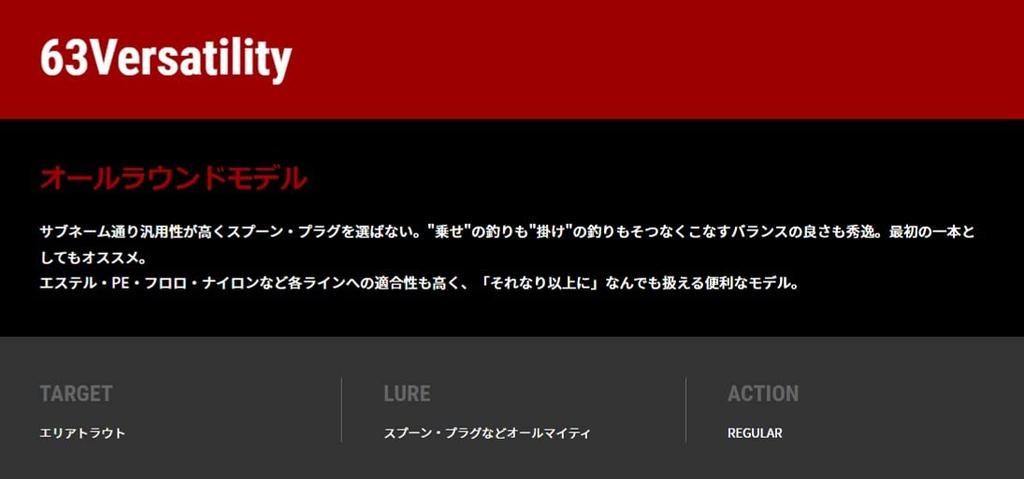 63Versatility

オールラウンドモデル

サブネーム通り汎用性が高くスプーン・プラグを選ばない。"乗せ"の釣りも"掛け"の釣りもそつなくこなすバランスの良さも秀逸。最初の一本としてもオススメ。
エステル・PE・フロロ・ナイロンなど各ラインへの適合性も高く、「それなり以上に」なんでも扱える便利なモデル。

TARGET
エリアトラウト

LURE
スプーン・プラグなどオールマイティ

ACTION
REGULAR